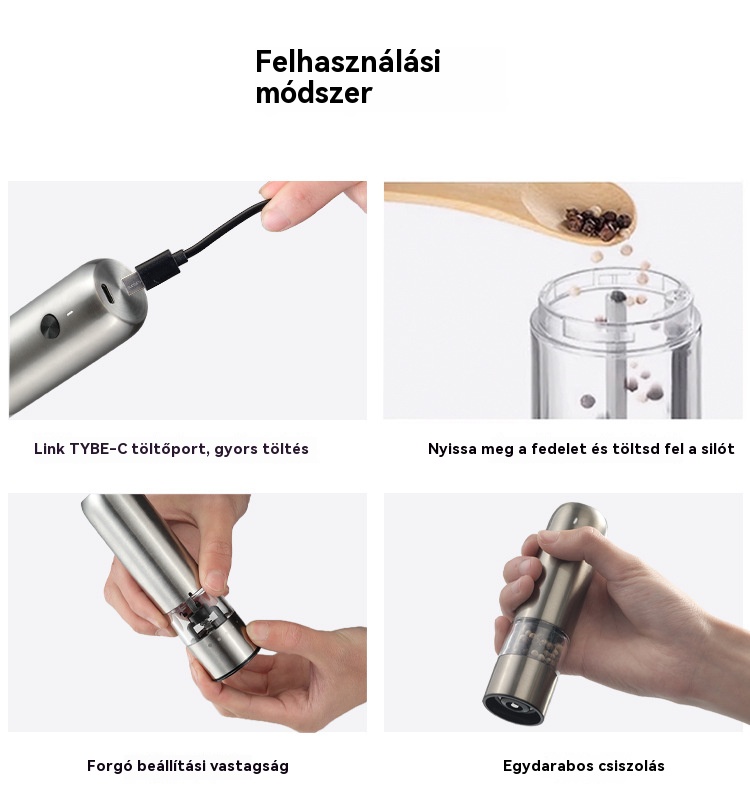 Felhasználási módszer

Link TYBE-C töltőport, gyors töltés

Nyissa meg a fedelet és töltsd fel a silót

Forgó beállítási vastagság

Egydarabos csiszolás