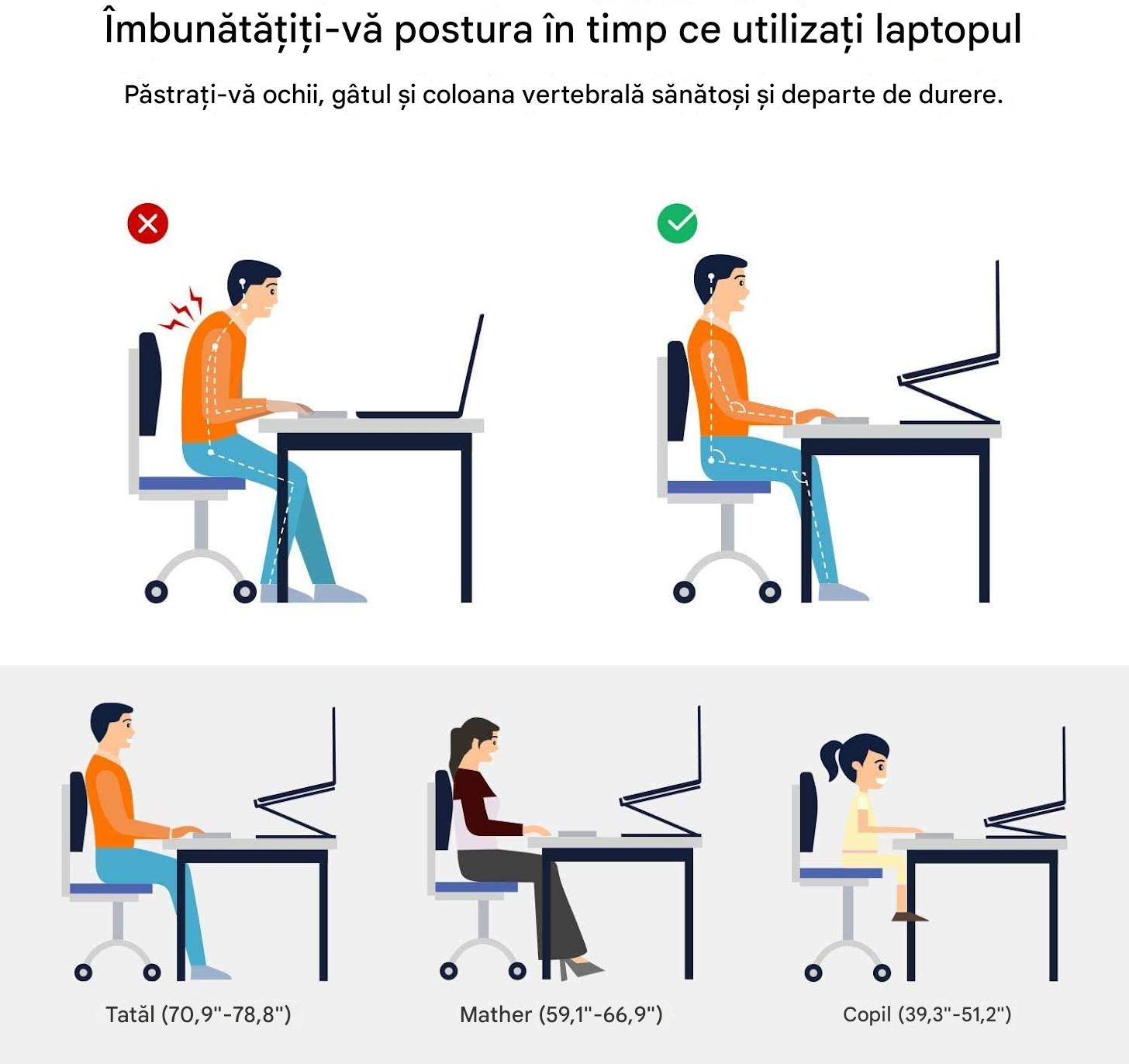 Îmbunătățiți-vă postura în timp ce utilizați laptopul

Păstrați-vă ochii, gâtul și coloana vertebrală sănătoși și departe de durere.

Tatăl (70,9"-78,8")

Mather (59,1"-66,9")

Copil (39,3"-51,2")