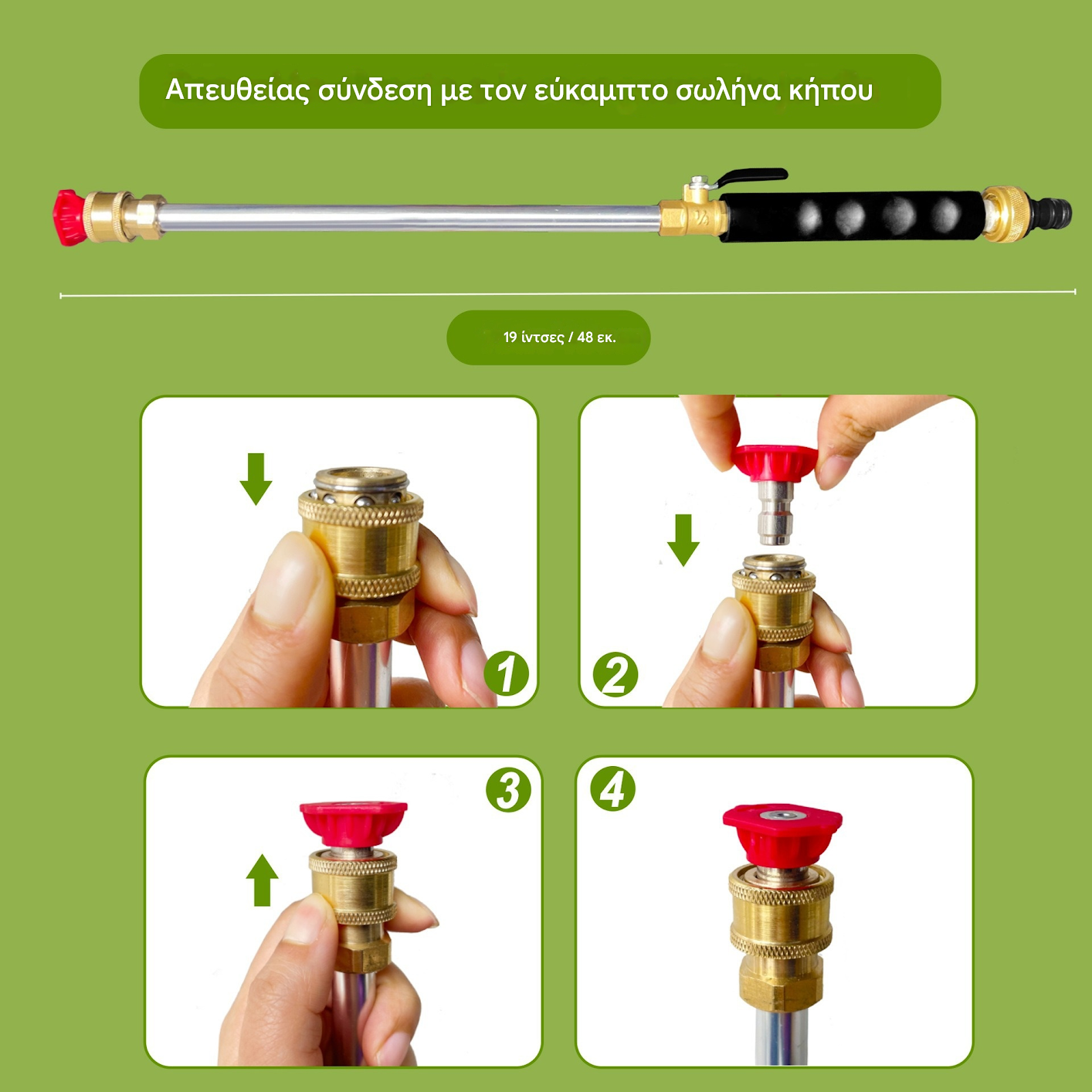 Απευθείας σύνδεση με τον εύκαμπτο σωλήνα κήπου

19 ίντσες / 48 εκ.

1

2

3

4