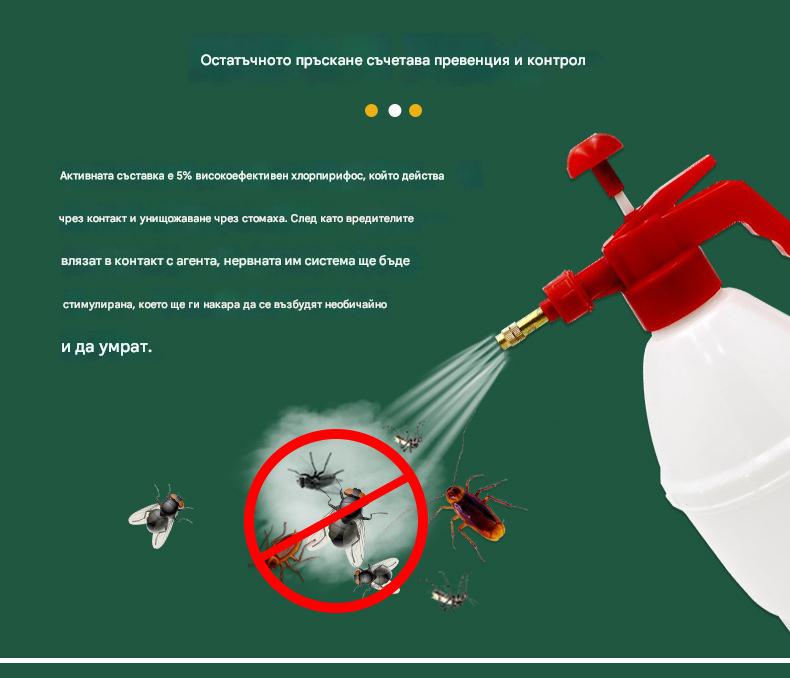 Остатъчното пръскане съчетава превенция и контрол

Активната съставка е 5% високоефективен хлорпирифос, който действа чрез контакт и унищожаване чрез стомаха. След като вредителите влязат в контакт с агента, нервната им система ще бъде стимулирана, което ще ги накара да се възбудят необичайно и да умрат.