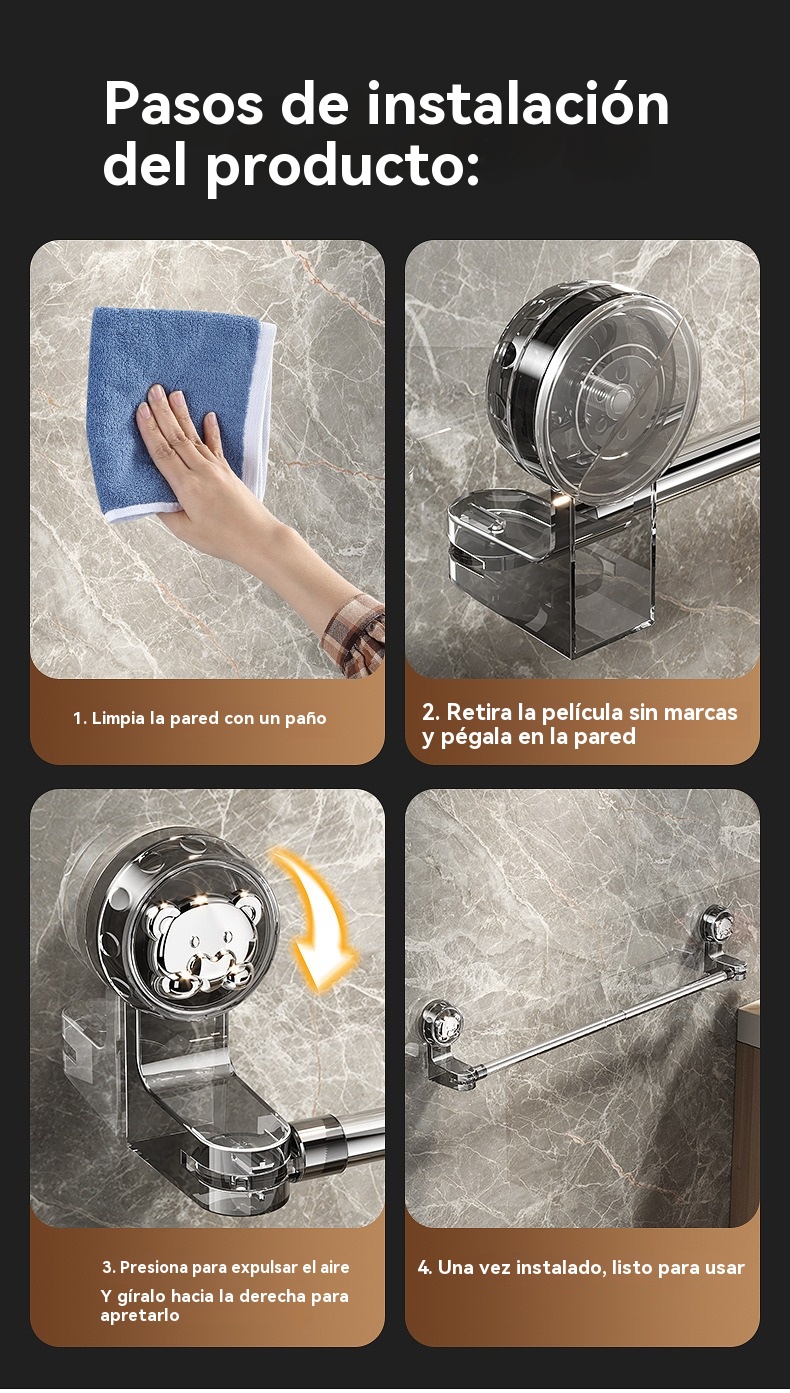 Pasos de instalación del producto:

1. Limpia la pared con un paño

2. Retira la película sin marcas y pégala en la pared

3. Presiona para expulsar el aire

Y gíralo hacia la derecha para apretarlo

4. Una vez instalado, listo para usar