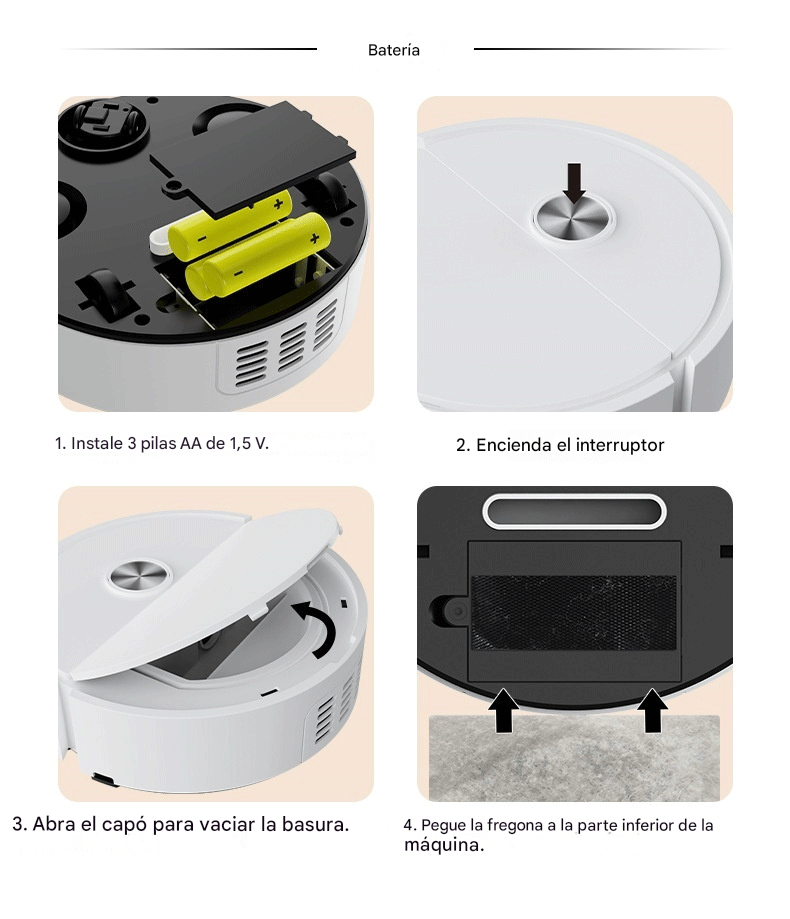 Batería

1. Instale 3 pilas AA de 1,5 V.

2. Encienda el interruptor

3. Abra el capó para vaciar la basura.

4. Pegue la fregona a la parte inferior de la máquina.