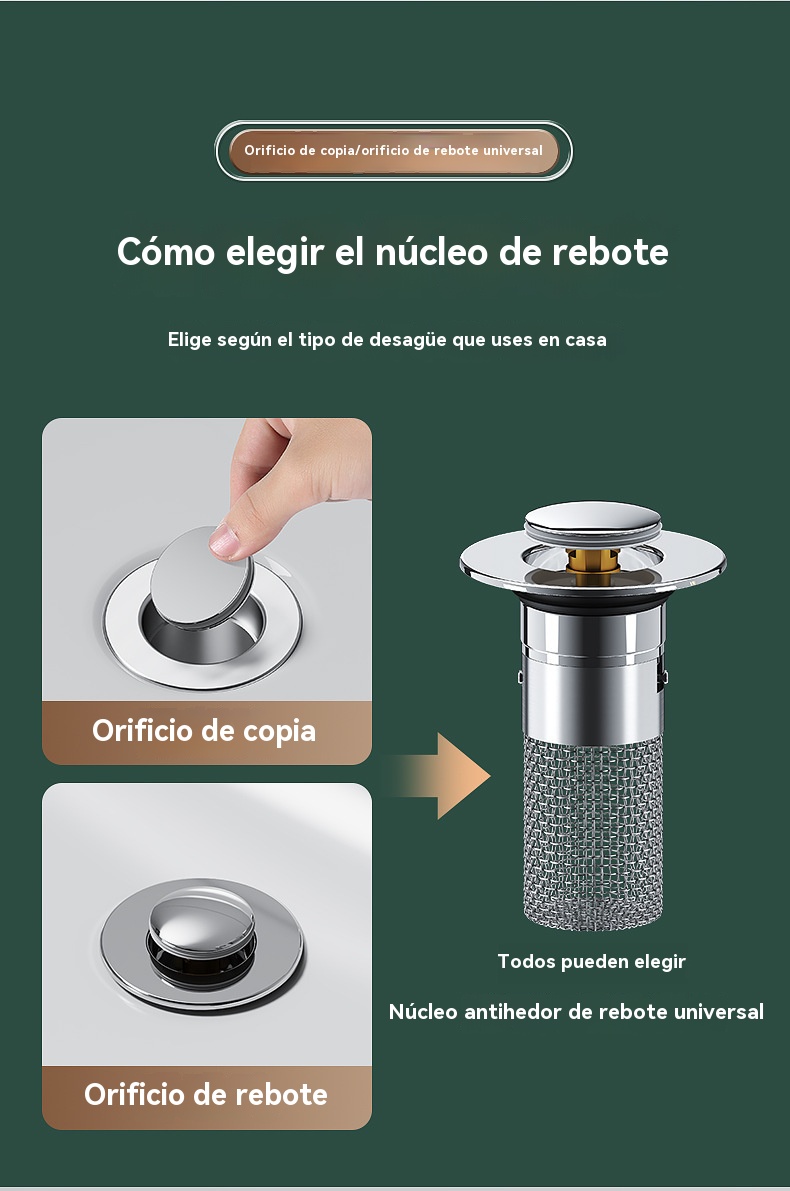 Orificio de copia/orificio de rebote universal

Cómo elegir el núcleo de rebote

Elige según el tipo de desagüe que uses en casa

Orificio de copia

Orificio de rebote

Todos pueden elegir

Núcleo antihedor de rebote universal