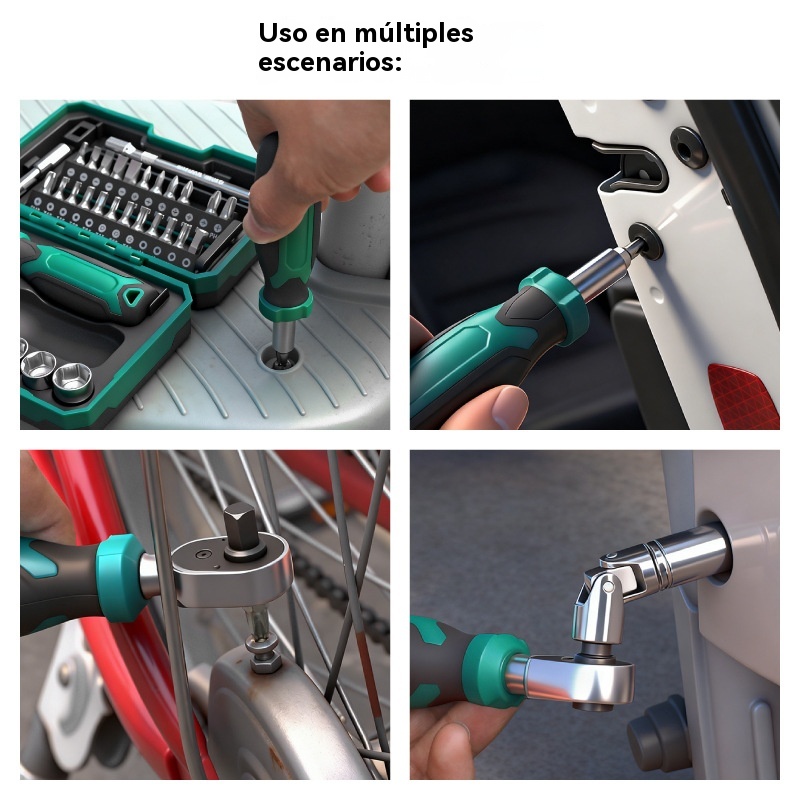 Uso en múltiples escenarios: