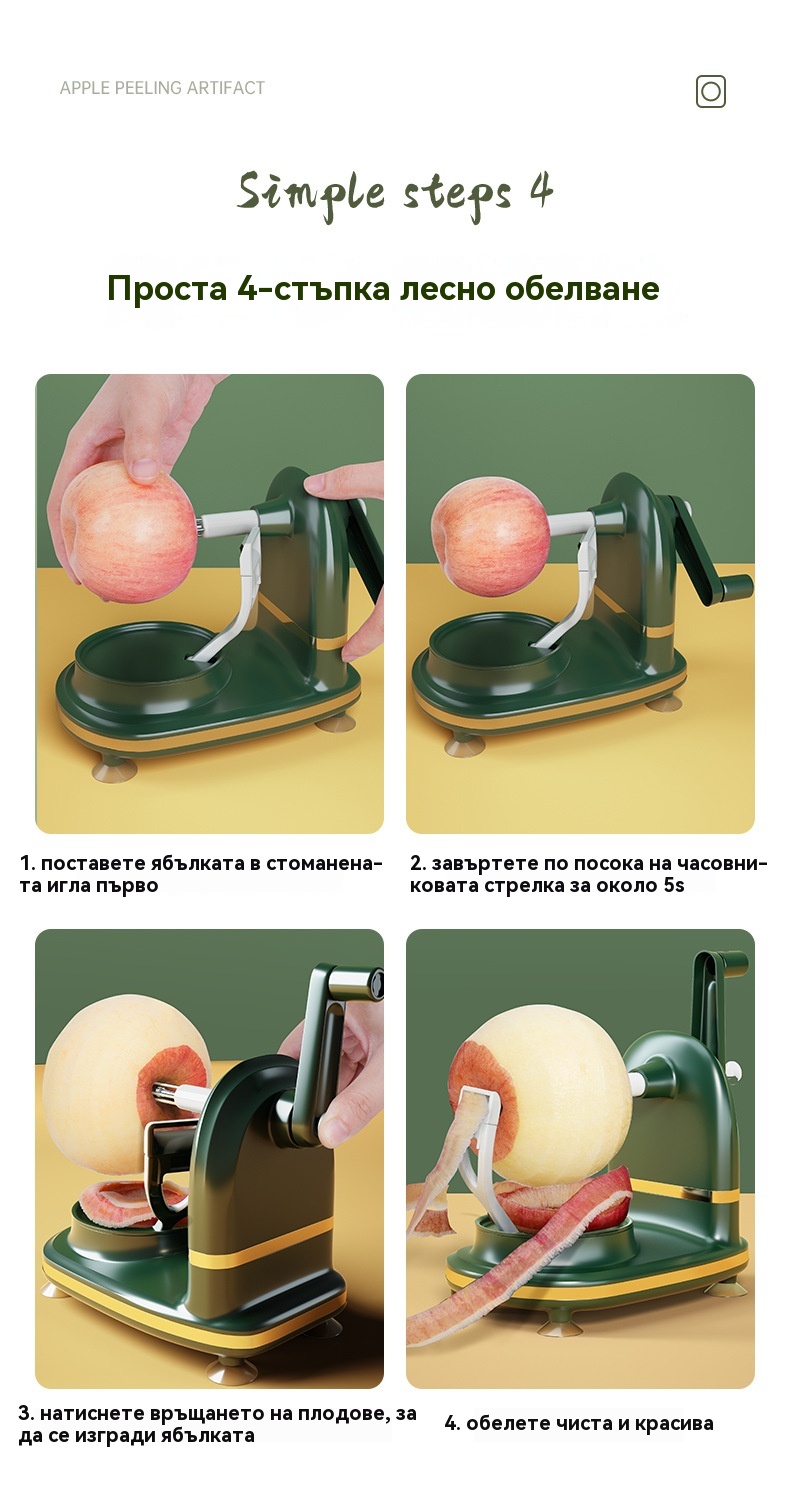 APPLE PEELING ARTIFACT

Simple steps 4

Проста 4-стъпка лесно обелване

1. поставете ябълката в стоманената игла първо

2. завъртете по посока на часовниковата стрелка за около 5s

3. натиснете връщането на плодове, за да се изгради ябълката

4. обелете чиста и красива