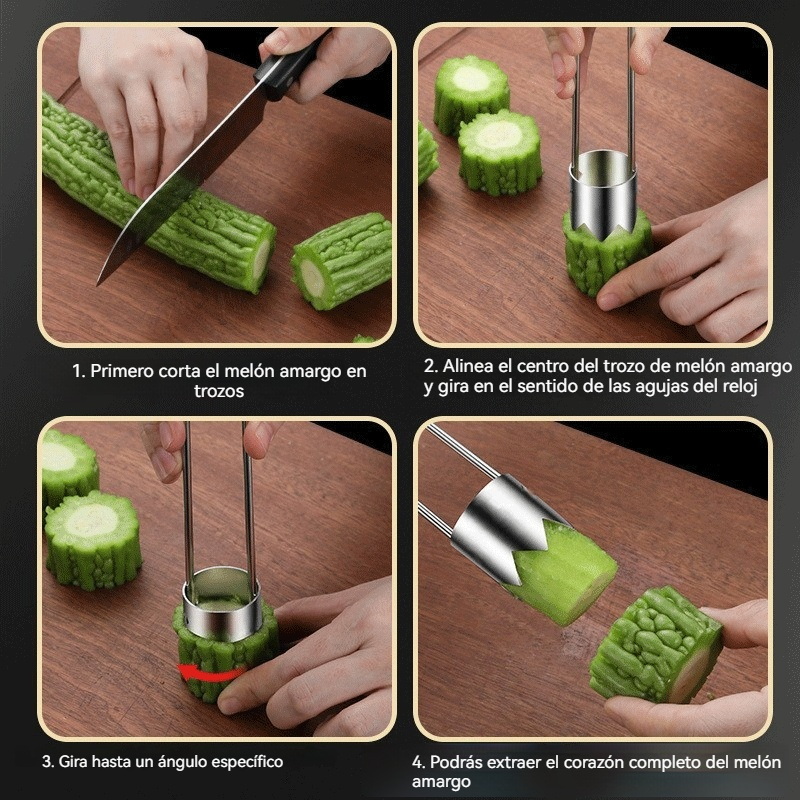 1. Primero corta el melón amargo en trozos

2. Alinea el centro del trozo de melón amargo y gira en el sentido de las agujas del reloj

3. Gira hasta un ángulo específico

4. Podrás extraer el corazón completo del melón amargo