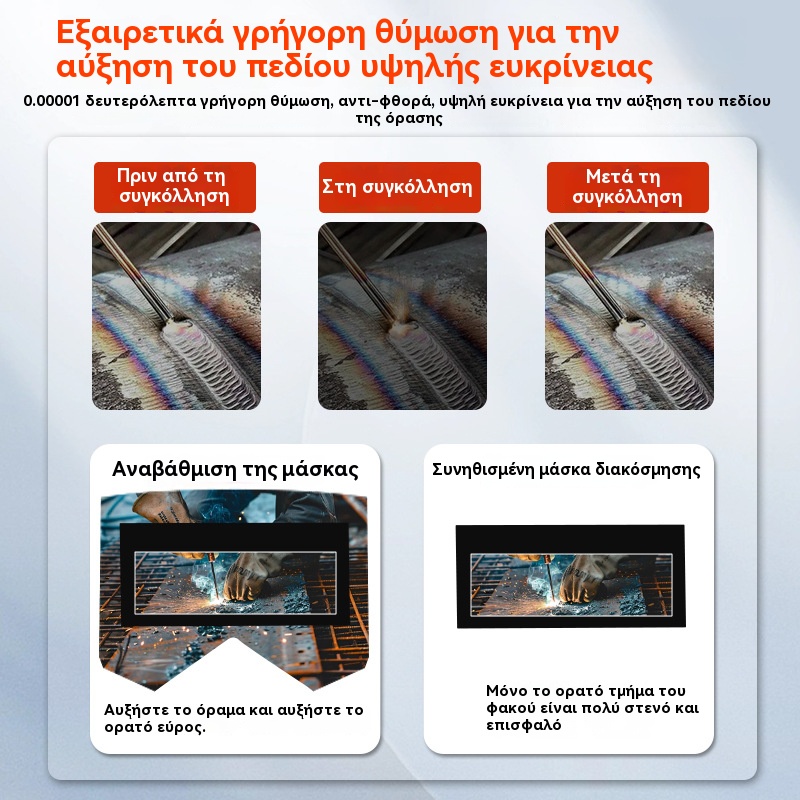 Εξαιρετικά γρήγορη θύμωση για την αύξηση του πεδίου υψηλής ευκρίνειας

0.00001 δευτερόλεπτα γρήγορη θύμωση, αντι-φθορά, υψηλή ευκρίνεια για την αύξηση του πεδίου της όρασης

Πριν από τη συγκόλληση

Στη συγκόλληση

Μετά τη συγκόλληση

Αναβάθμιση της μάσκας

Αυξήστε το όραμα και αυξήστε το ορατό εύρος.

Συνηθισμένη μάσκα διακόσμησης

Μόνο το ορατό τμήμα του φακού είναι πολύ στενό και επισφαλό