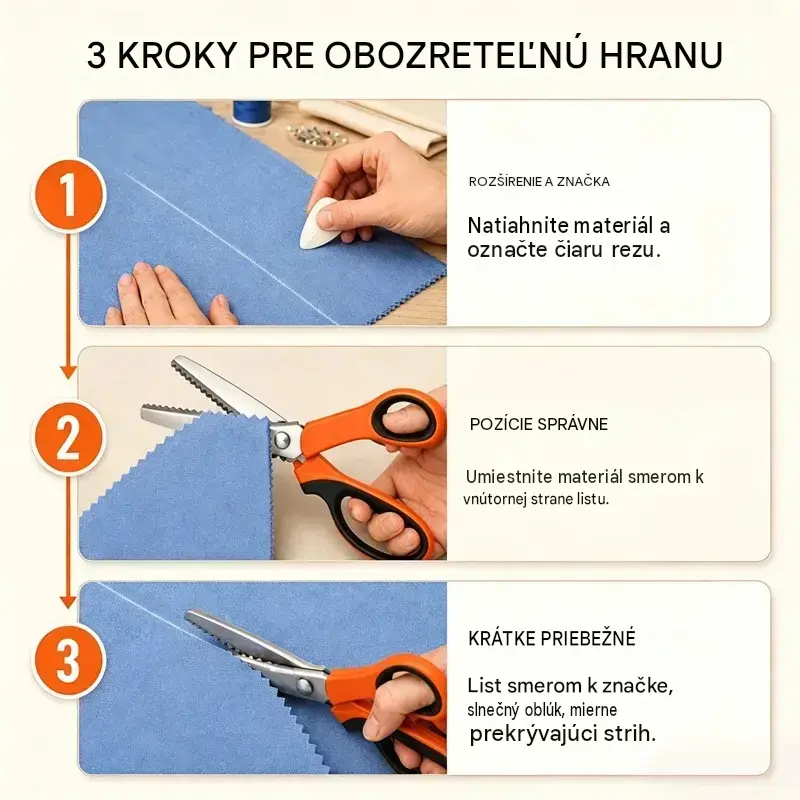 3 KROKY PRE OBOZRETEĽNÚ HRANU

1

ROZŠÍRENIE A ZNAČKA

Natiahnite materiál a označte čiaru rezu.

2

POZÍCIE SPRÁVNE

Umiestnite materiál smerom k vnútornej strane listu.

3

KRÁTKE PRIEBEŽNÉ

List smerom k značke, slnečný oblúk, mierne prekrývajúci strih.