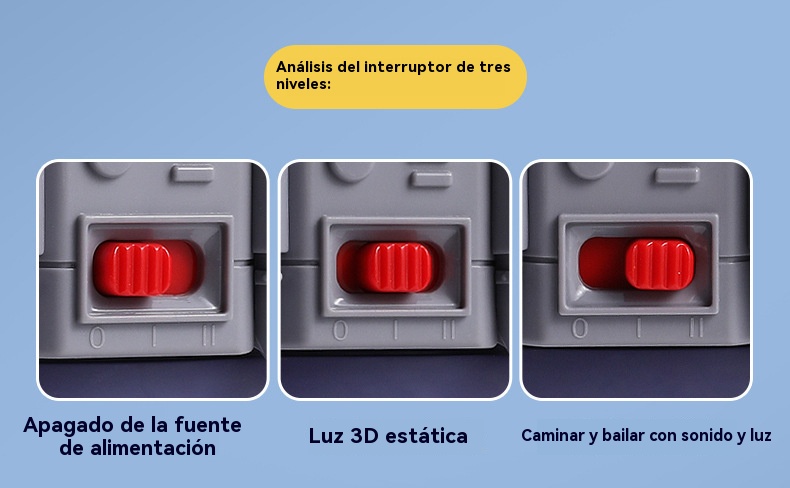 Análisis del interruptor de tres niveles:

O I II

O I II

O I II

Apagado de la fuente de alimentación

Luz 3D estática

Caminar y bailar con sonido y luz