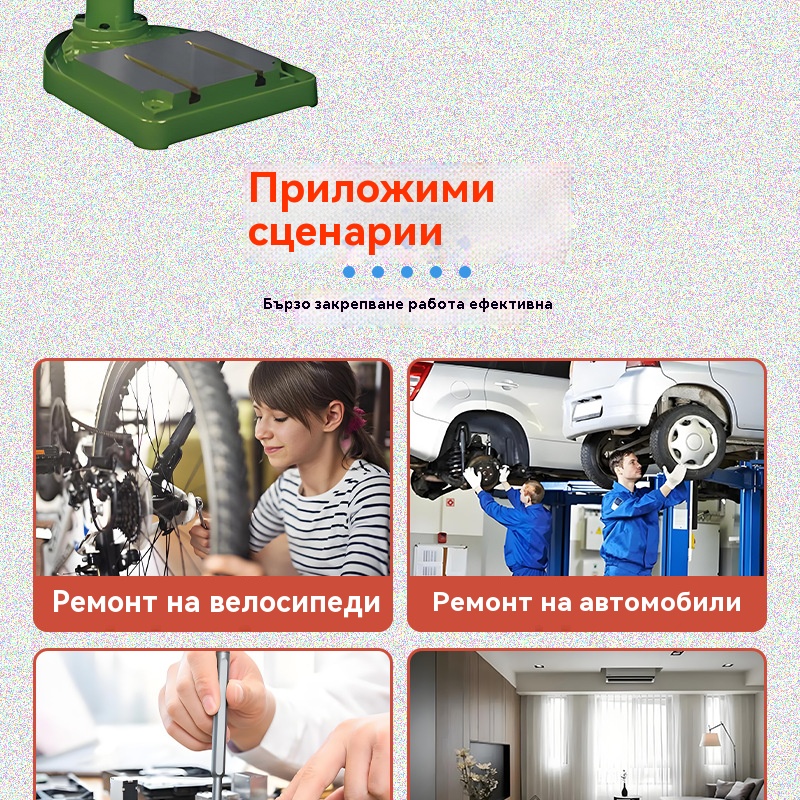 Приложими сценарии

Бързо закрепване работа ефективна

Ремонт на велосипеди

Ремонт на автомобили