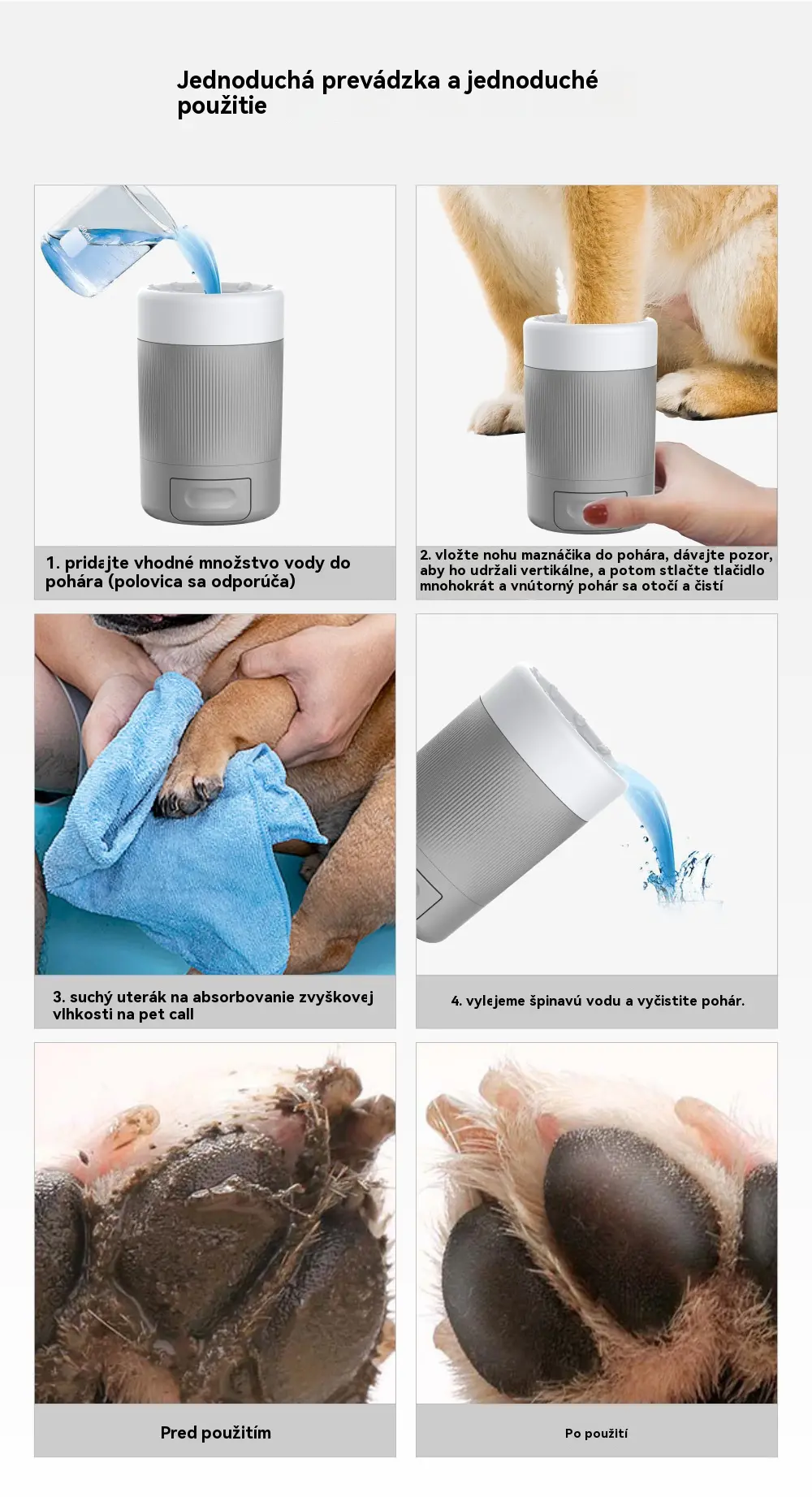 Jednoduchá prevádzka a jednoduché použitie

1. pridajte vhodné množstvo vody do pohára (polovica sa odporúča)

2. vložte nohu maznáčika do pohára, dávajte pozor, aby ho udržali vertikálne, a potom stlačte tlačidlo mnohokrát a vnútorný pohár sa otočí a čistí

3. suchý uterák na absorbovanie zvyškovej vlhkosti na pet call

4. vylejeme špinavú vodu a vyčistite pohár.

Pred použitím

Po použití