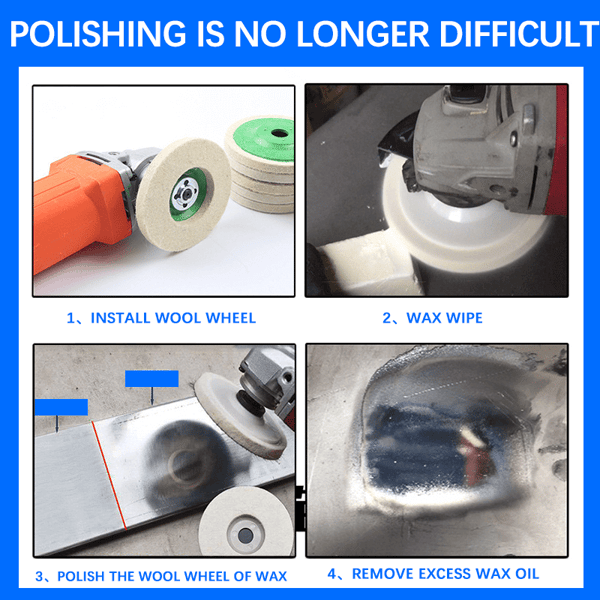 POLISHING IS NO LONGER DIFFICULT

1、INSTALL WOOL WHEEL

2、WAX WIPE

3、POLISH THE WOOL WHEEL OF WAX

4、REMOVE EXCESS WAX OIL