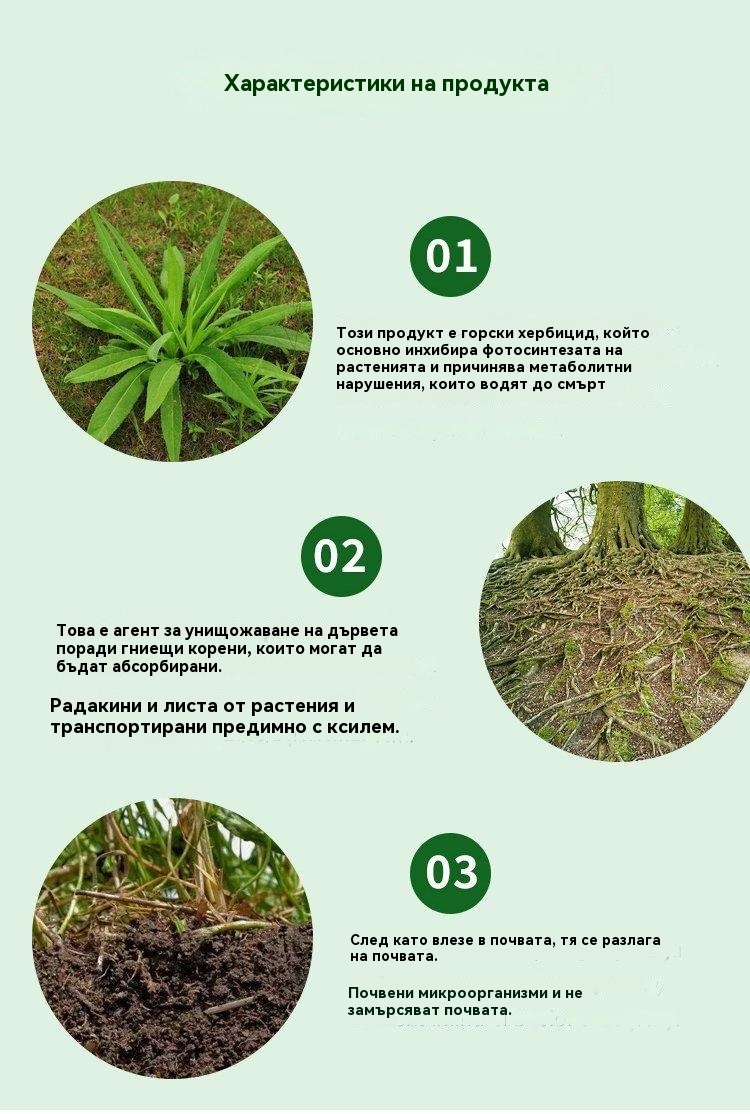 Характеристики на продукта

01

Този продукт е горски хербицид, който основно инхибира фотосинтезата на растенията и причинява метаболитни нарушения, които водят до смърт

02

Това е агент за унищожаване на дървета поради гниещи корени, които могат да бъдат абсорбирани.

Радакини и листа от растения и транспортирани предимно с ксилем.

03

След като влезе в почвата, тя се разлага на почвата.

Почвени микроорганизми и не замърсяват почвата.