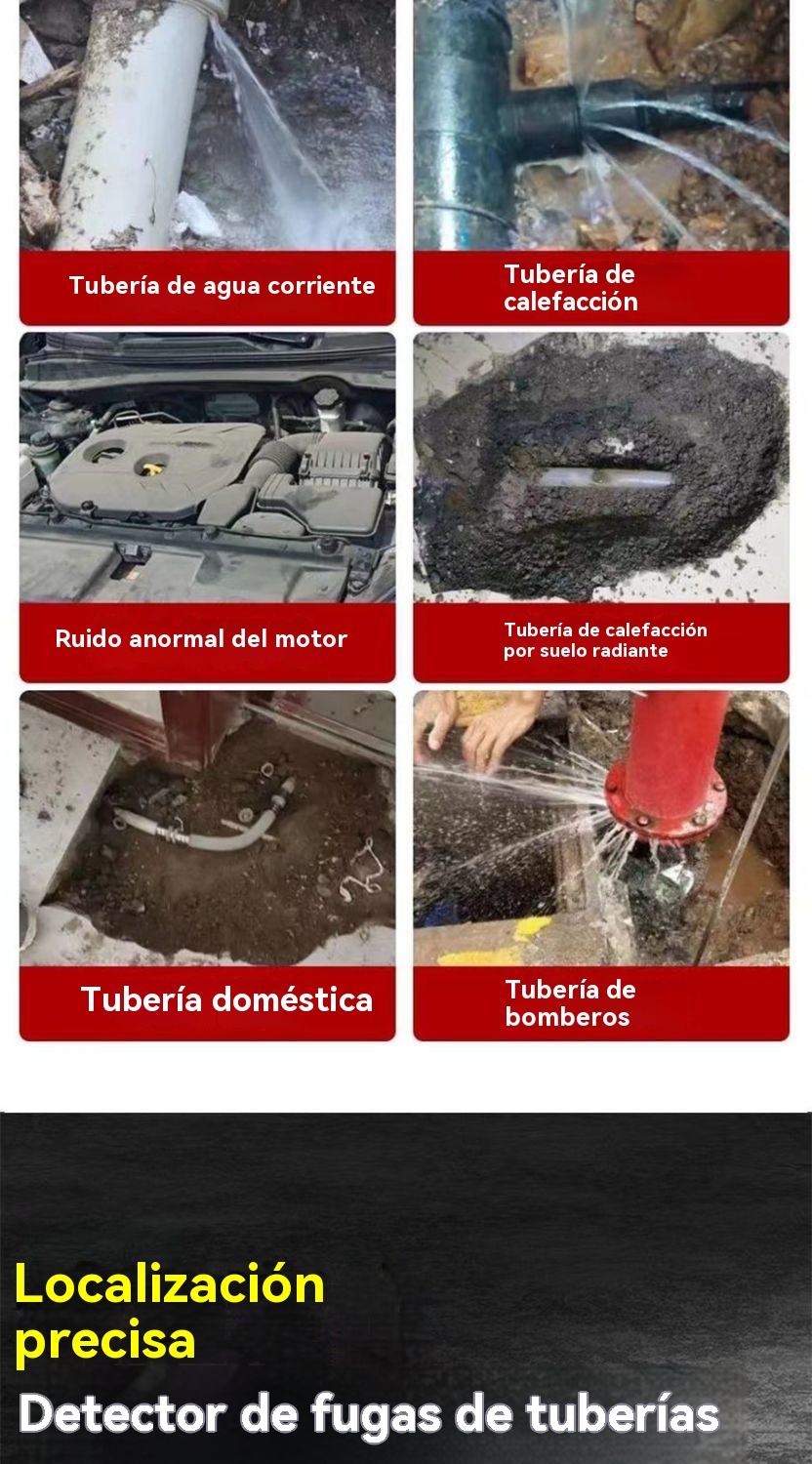 Tubería de agua corriente

Tubería de calefacción

Ruido anormal del motor

Tubería de calefacción por suelo radiante

Tubería doméstica

Tubería de bomberos

Localización precisa

Detector de fugas de tuberías