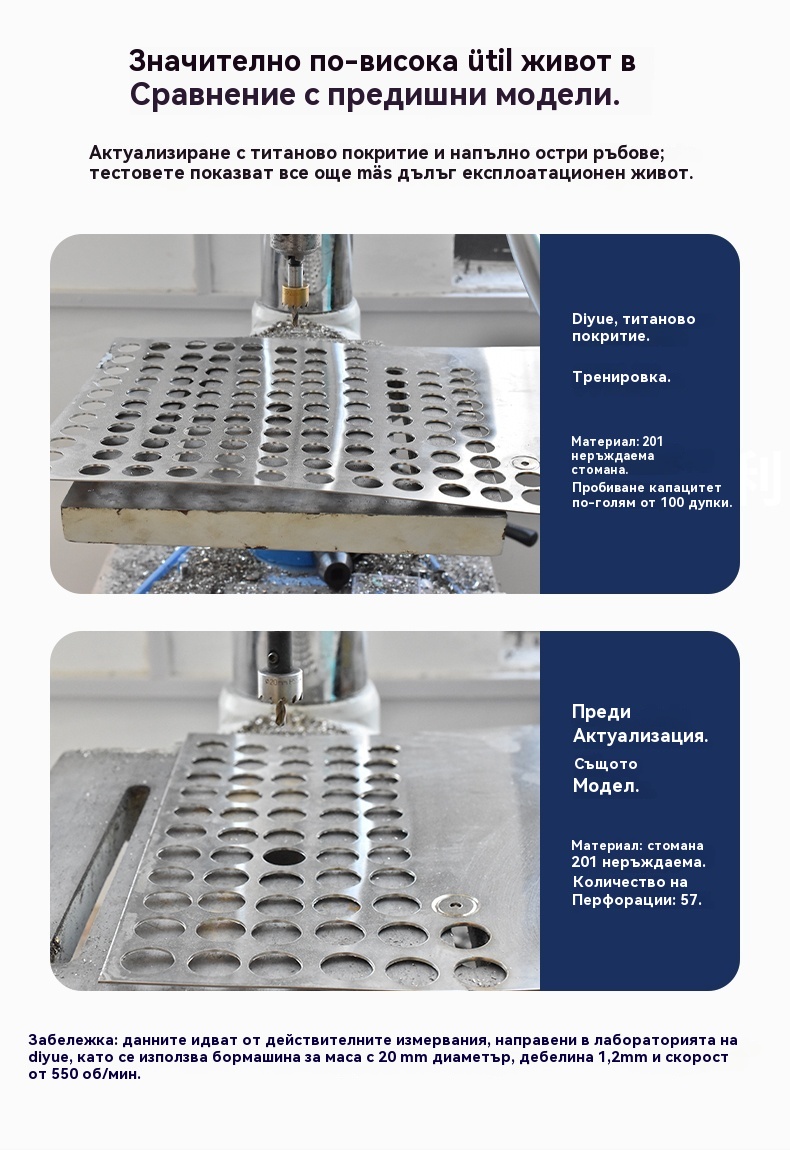 Значително по-висока ütil живот в Сравнение с предишни модели.

Актуализиране с титаново покритие и напълно остри ръбове; тестовете показват все още mäs дълъг експлоатационен живот.

Diyue, титаново покритие.

Тренировка.

Материал: 201 неръждаема стомана.

Пробиване капацитет по-голям от 100 дупки.

Преди Актуализация.

Същото Модел.

Материал: стомана 201 неръждаема.

Количество на Перфорации: 57.

Забележка: данните идват от действителните измервания, направени в лабораторията на diyue, като се използва бормашина за маса с 20 mm диаметър, дебелина 1,2mm и скорост от 550 об/мин.