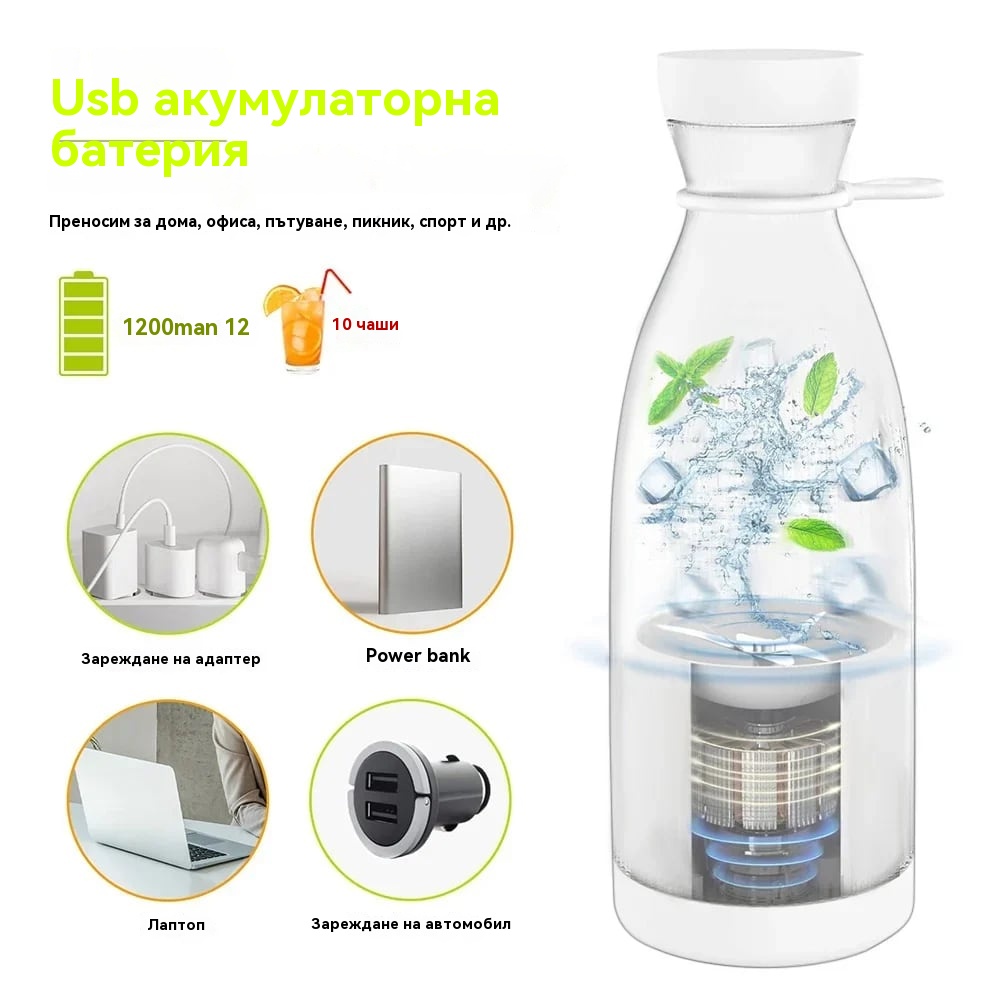 Usb акумулаторна батерия

Преносим за дома, офиса, пътуване, пикник, спорт и др.

1200man 12

10 чаши

Зареждане на адаптер

Power bank

Лаптоп

Зареждане на автомобил