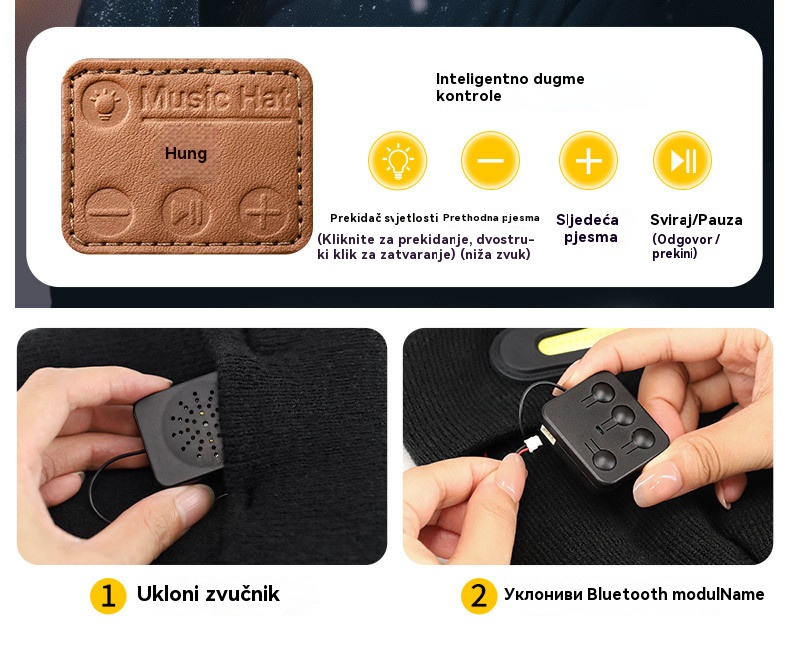 Music Hat

Hung

Inteligentno dugme kontrole

Prekidač svjetlosti (Kliknite za prekidanje, dvostruki klik za zatvaranje)

Prethodna pjesma (niža zvuk)

Sljedeća pjesma

Sviraj/Pauza (Odgovor / prekini)

1 Ukloni zvučnik

2 Уклониви Bluetooth modulName