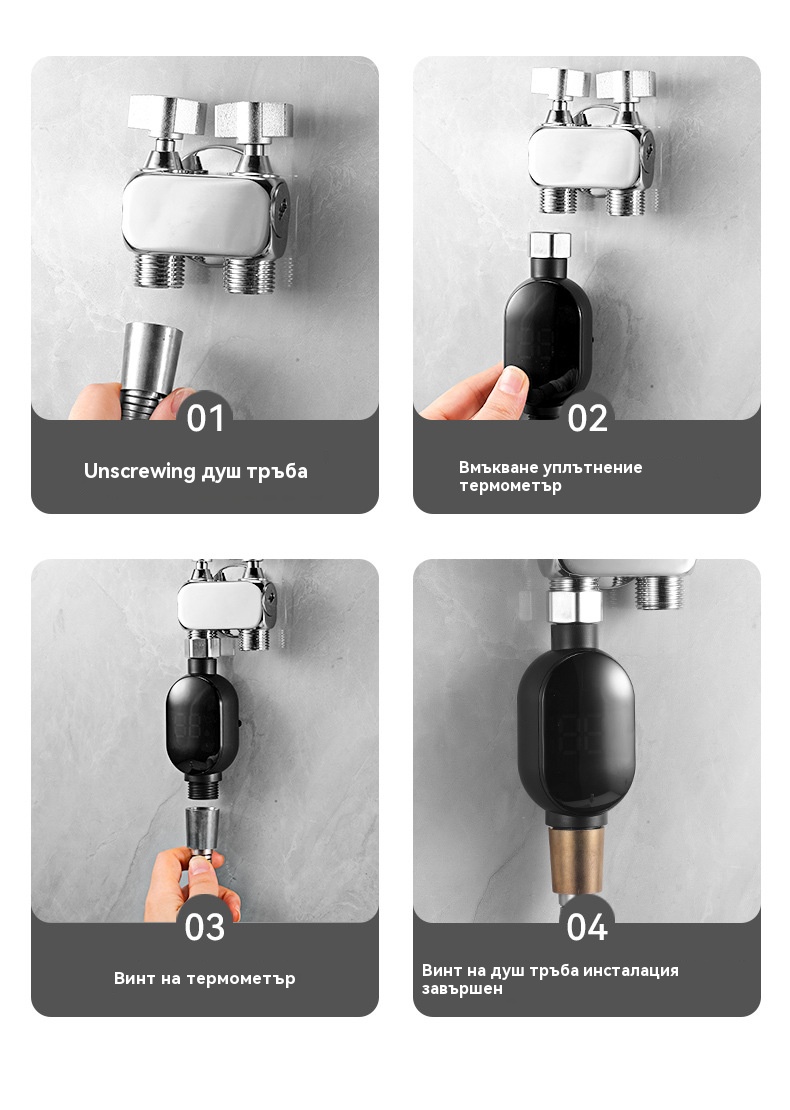 01

Unscrewing душ тръба

02

Вмъкване уплътнение термометър

03

Винт на термометър

04

Винт на душ тръба инсталация завършен