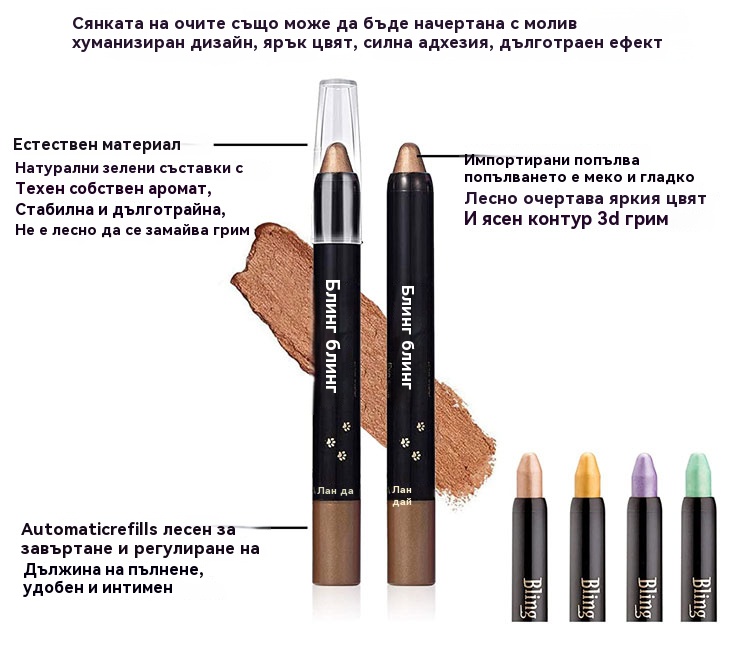 Сянката на очите също може да бъде начертана с молив
хуманизиран дизайн, ярък цвят, силна адхезия, дълготраен ефект

Естествен материал
Натурални зелени съставки с
Техен собствен аромат,
Стабилна и дълготрайна,
Не е лесно да се замайва грим

Импортирани попълва
попълването е меко и гладко
Лесно очертава яркия цвят
И ясен контур 3d грим

Блинг блинг
Лан да

Блинг блинг
Лан дай

Automaticrefills лесен за завъртане и регулиране на
Дължина на пълнене,
удобен и интимен

Bling
Bling
Bling
Bling