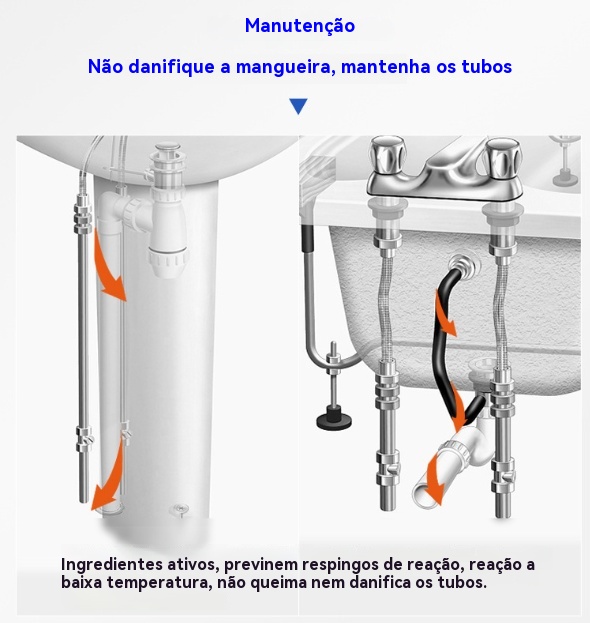 Manutenção

Não danifique a mangueira, mantenha os tubos

Ingredientes ativos, previnem respingos de reação, reação a baixa temperatura, não queima nem danifica os tubos.