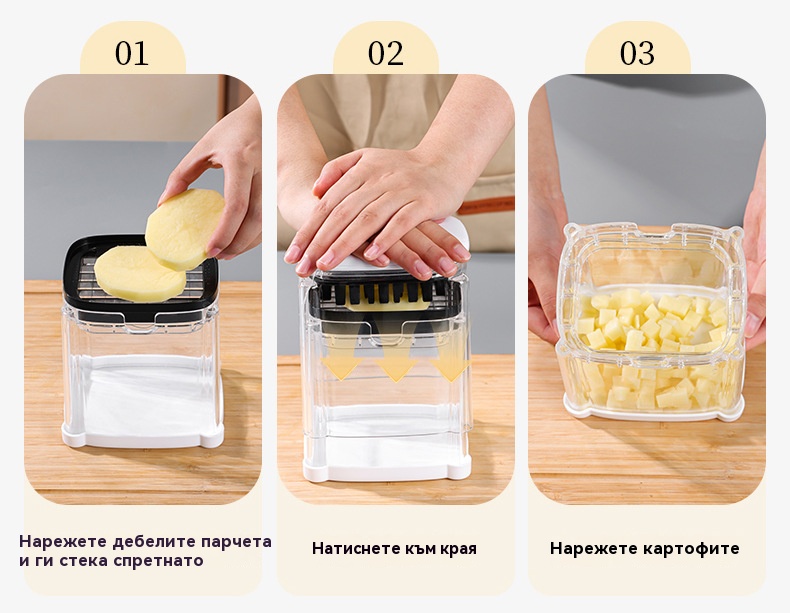 01

Нарежете дебелите парчета и ги стека спретнато

02

Натиснете към края

03

Нарежете картофите