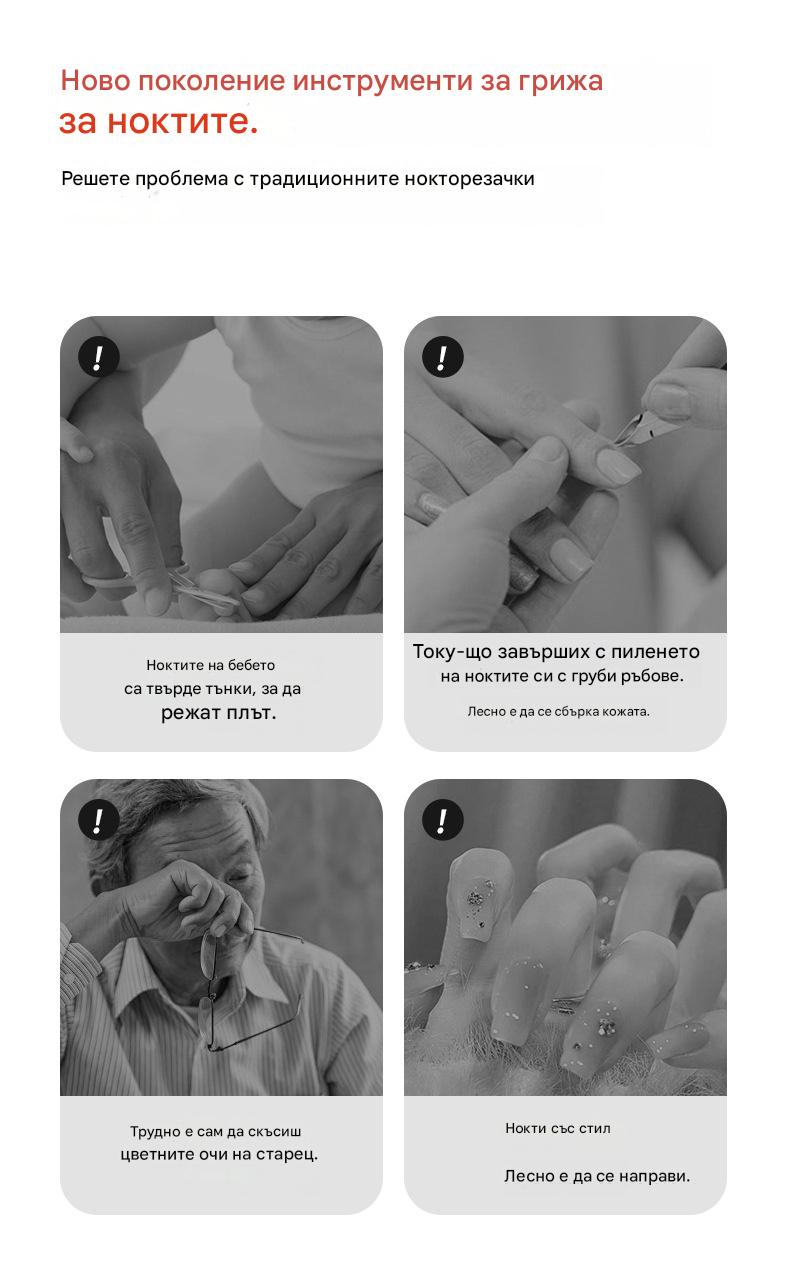 Ново поколение инструменти за грижа за ноктите.

Решете проблема с традиционните нокторезачки

!

Ноктите на бебето са твърде тънки, за да режат плът.

!

Току-що завърших с пиленето на ноктите си с груби ръбове.

Лесно е да се сбърка кожата.

!

Трудно е сам да скъсиш цветните очи на старец.

!

Нокти със стил

Лесно е да се направи.