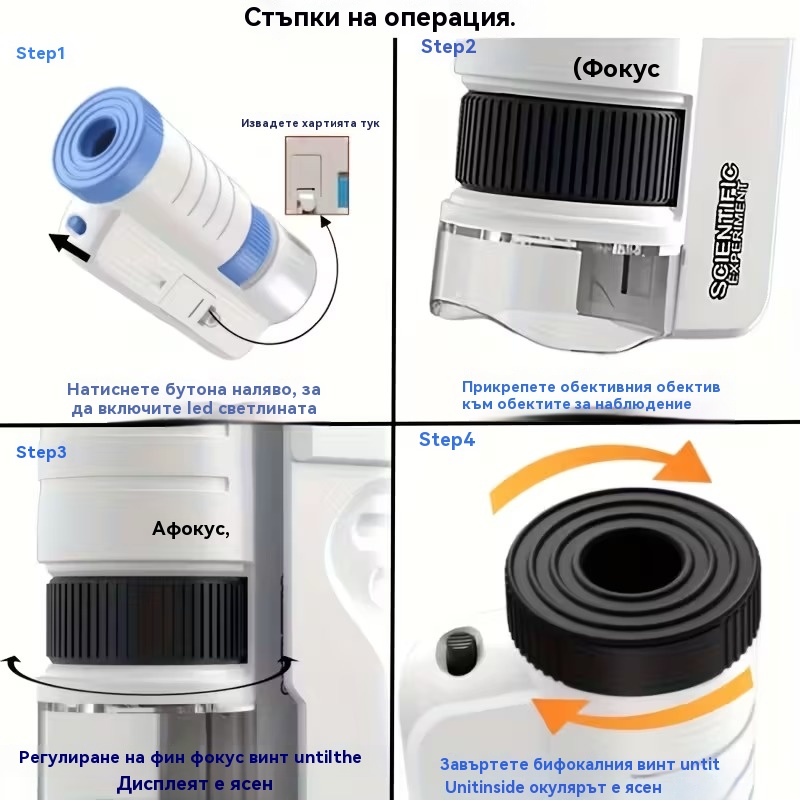 Стъпки на операция.

Step1

Извадете хартията тук

Натиснете бутона наляво, за да включите led светлината

Step2

(Фокус

SCIENTIFIC EXPERIMENT

Прикрепете обективния обектив към обектите за наблюдение

Step3

Афокус,

Регулиране на фин фокус винт untilthe Дисплеят е ясен

Step4

Завъртете бифокалния винт untit Unitinside окулярът е ясен