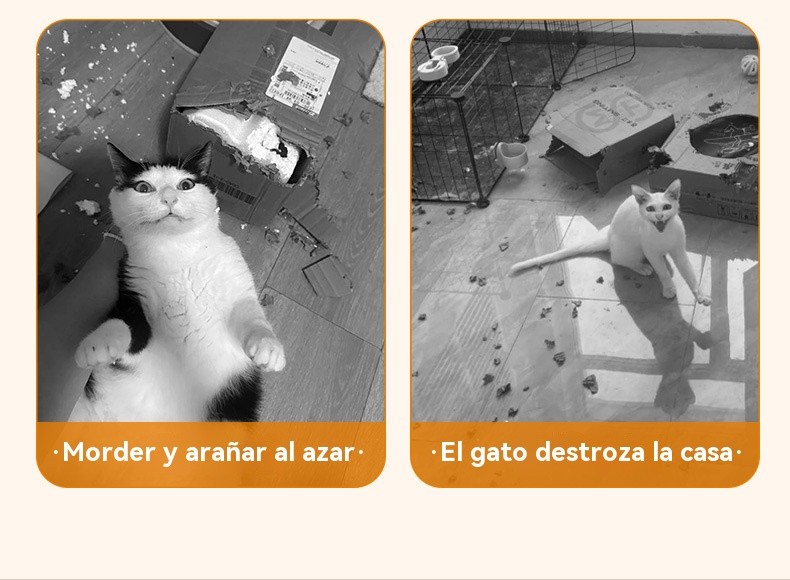 ·Morder y arañar al azar·

·El gato destroza la casa·