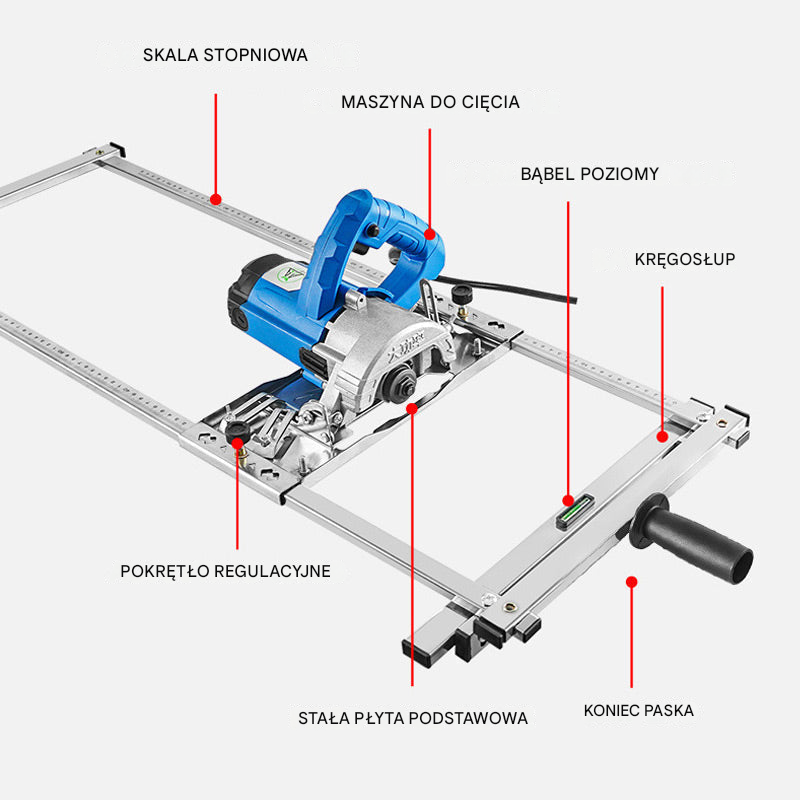 SKALA STOPNIOWA

MASZYNA DO CIĘCIA

BĄBEL POZIOMY

KRĘGOSŁUP

POKRĘTŁO REGULACYJNE

STAŁA PŁYTA PODSTAWOWA

KONIEC PASKA