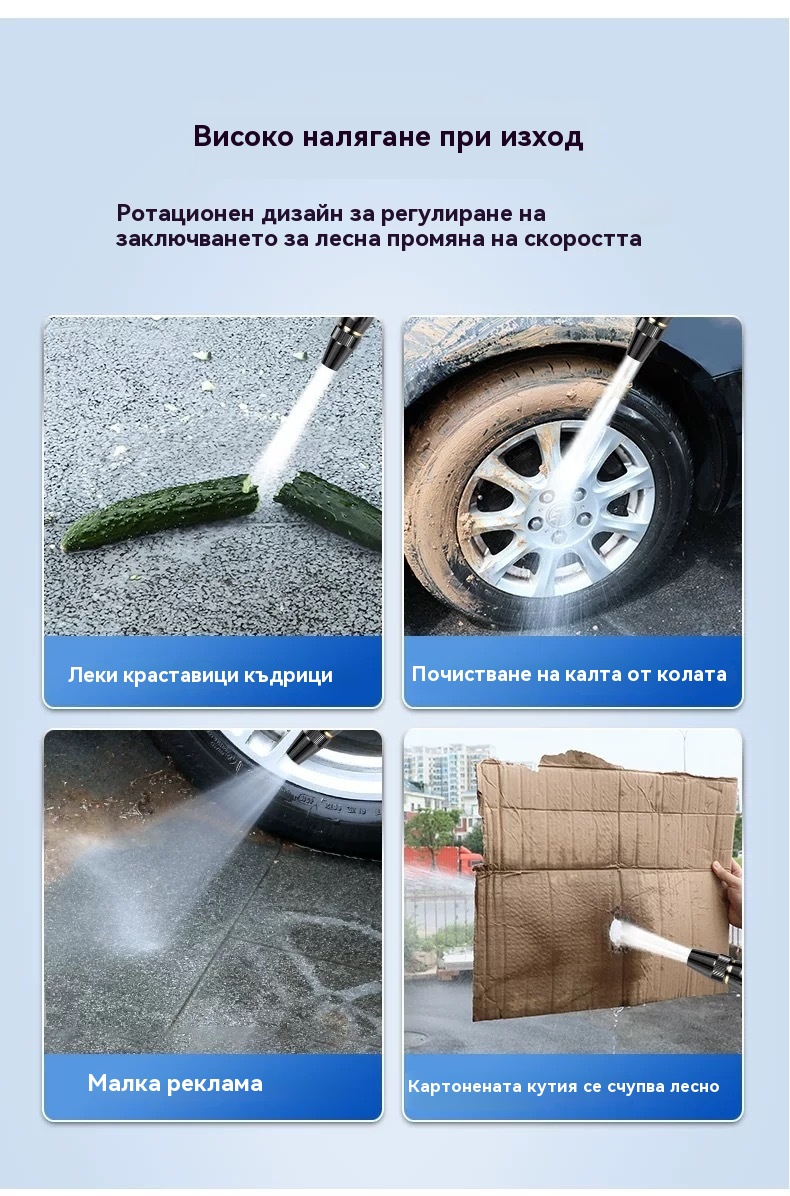 Високо налягане при изход

Ротационен дизайн за регулиране на заключването за лесна промяна на скоростта

Леки краставици къдрици

Почистване на калта от колата

Малка реклама

Картонената кутия се счупва лесно