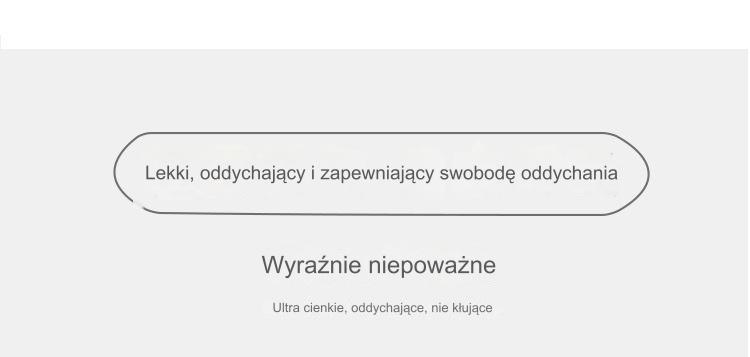 Lekki, oddychający i zapewniający swobodę oddychania

Wyraźnie niepoważne

Ultra cienkie, oddychające, nie kłujące