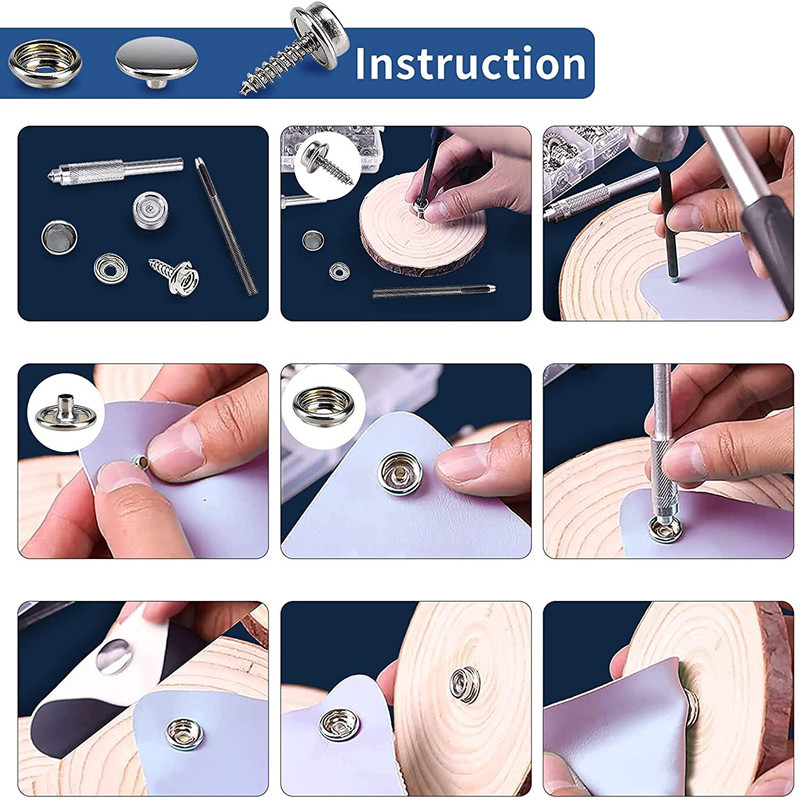 Instruction