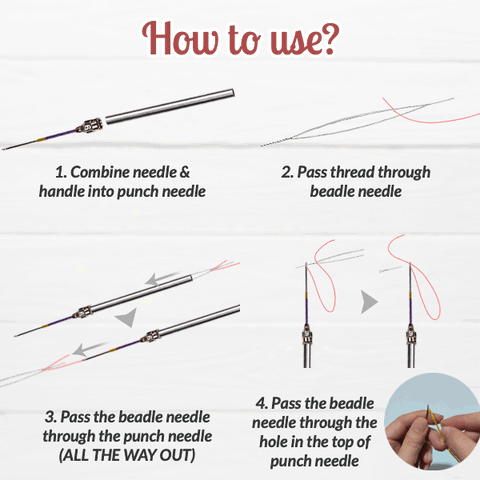 How to use?

1. Combine needle & handle into punch needle

2. Pass thread through beadle needle

3. Pass the beadle needle through the punch needle (ALL THE WAY OUT)

4. Pass the beadle needle through the hole in the top of punch needle