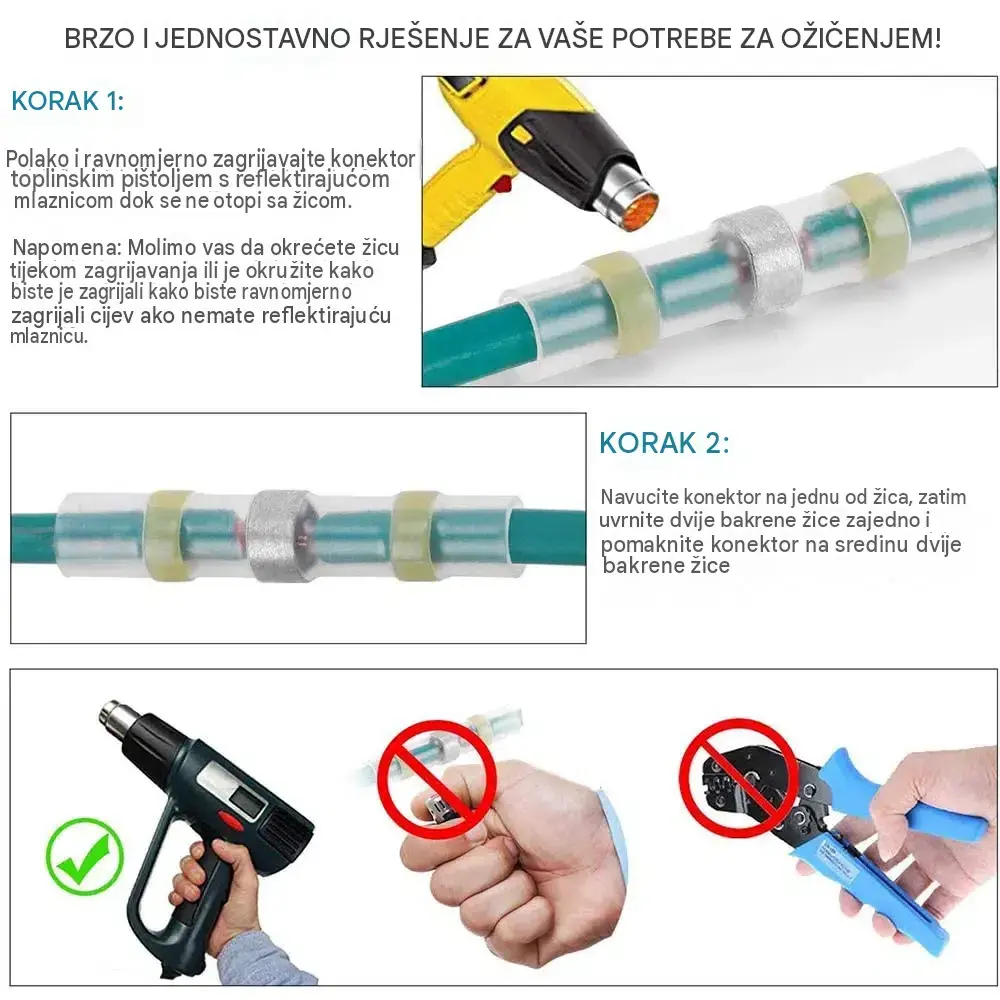 BRZO I JEDNOSTAVNO RJEŠENJE ZA VAŠE POTREBE ZA OŽIČENJEM!

KORAK 1:

Polako i ravnomjerno zagrijavajte konektor toplinskim pištoljem s reflektirajućom mlaznicom dok se ne otopi sa žicom.

Napomena: Molimo vas da okrećete žicu tijekom zagrijavanja ili je okružite kako biste je zagrijali kako biste ravnomjerno zagrijali cijev ako nemate reflektirajuću mlaznicu.

KORAK 2:

Navucite konektor na jednu od žica, zatim uvrnite dvije bakrene žice zajedno i pomaknite konektor na sredinu dvije bakrene žice