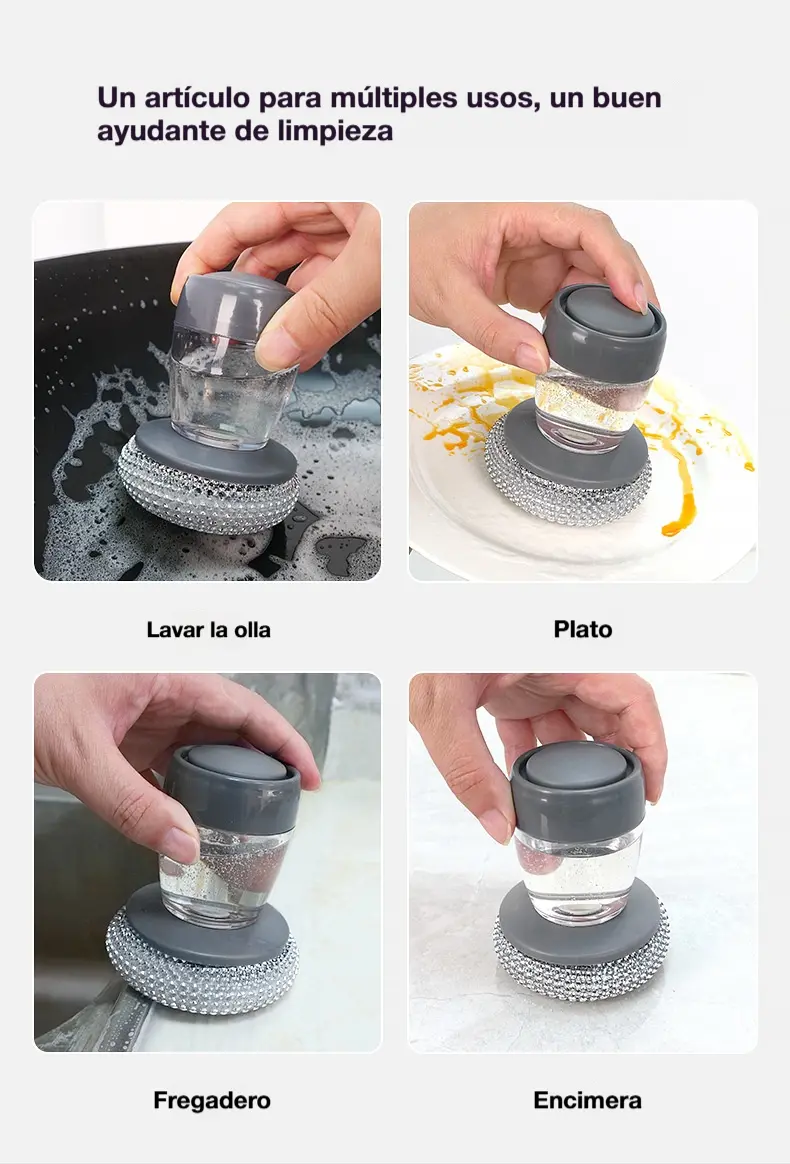 Un artículo para múltiples usos, un buen ayudante de limpieza

Lavar la olla

Plato

Fregadero

Encimera