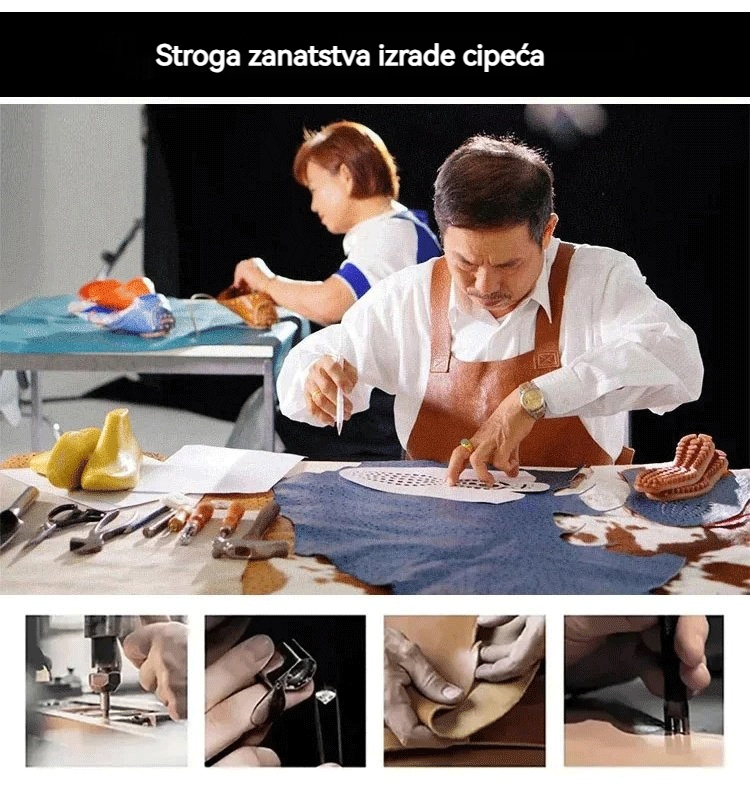 Stroga zanatstva izrade cipeća