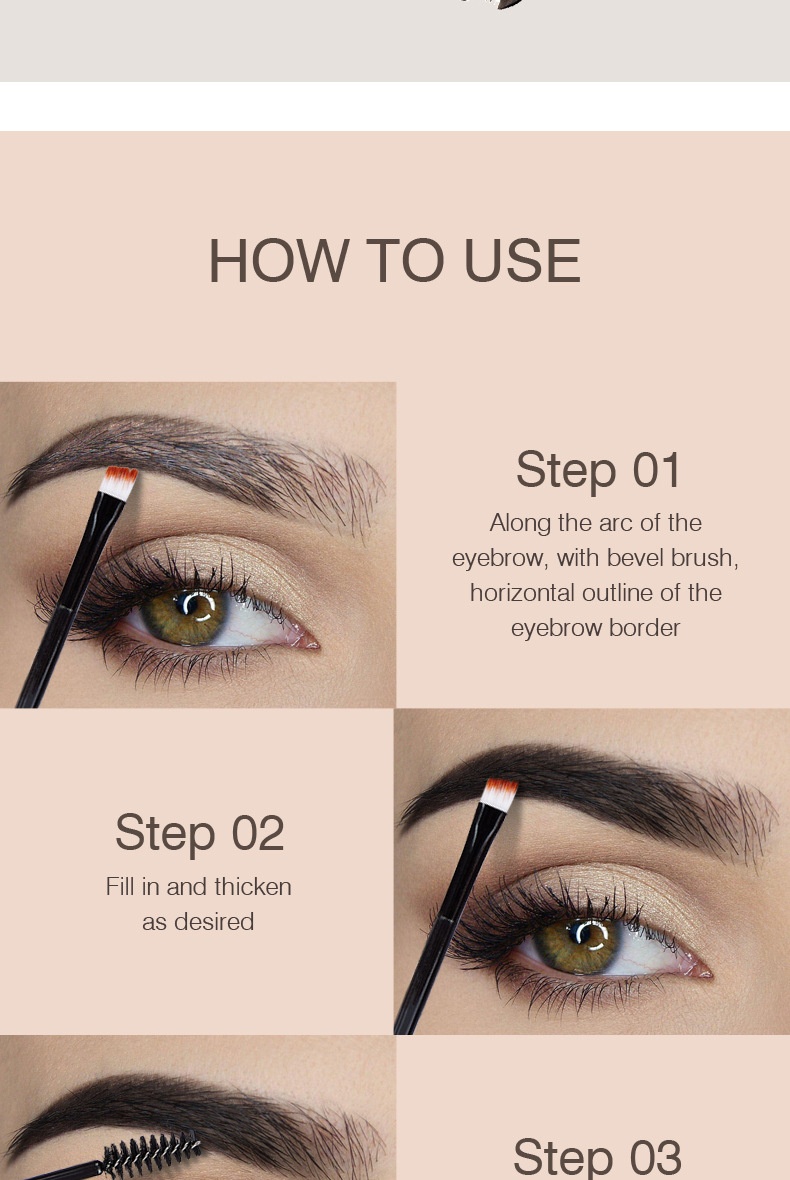 HOW TO USE

Step 01
Along the arc of the eyebrow, with bevel brush, horizontal outline of the eyebrow border

Step 02
Fill in and thicken as desired

Step 03