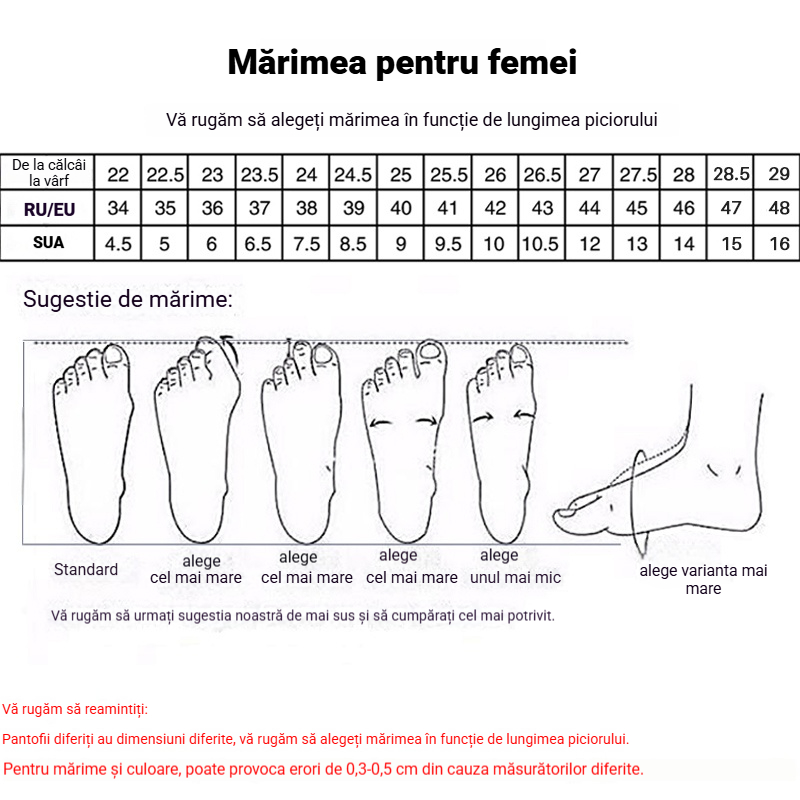 Mărimea pentru femei

Vă rugăm să alegeți mărimea în funcție de lungimea piciorului

| De la călcâi la vârf | 22 | 22.5 | 23 | 23.5 | 24 | 24.5 | 25 | 25.5 | 26 | 26.5 | 27 | 27.5 | 28 | 28.5 | 29 |
|---|---|---|---|---|---|---|---|---|---|---|---|---|---|---|---|
| RU/EU | 34 | 35 | 36 | 37 | 38 | 39 | 40 | 41 | 42 | 43 | 44 | 45 | 46 | 47 | 48 |
| SUA | 4.5 | 5 | 6 | 6.5 | 7.5 | 8.5 | 9 | 9.5 | 10 | 10.5 | 12 | 13 | 14 | 15 | 16 |

Sugestie de mărime:

Standard

alege cel mai mare

alege cel mai mare

alege cel mai mare

alege unul mai mic

alege varianta mai mare

Vă rugăm să urmați sugestia noastră de mai sus și să cumpărați cel mai potrivit.

Vă rugăm să reamintiți:

Pantofii diferiți au dimensiuni diferite, vă rugăm să alegeți mărimea în funcție de lungimea piciorului.

Pentru mărime și culoare, poate provoca erori de 0,3-0,5 cm din cauza măsurătorilor diferite.