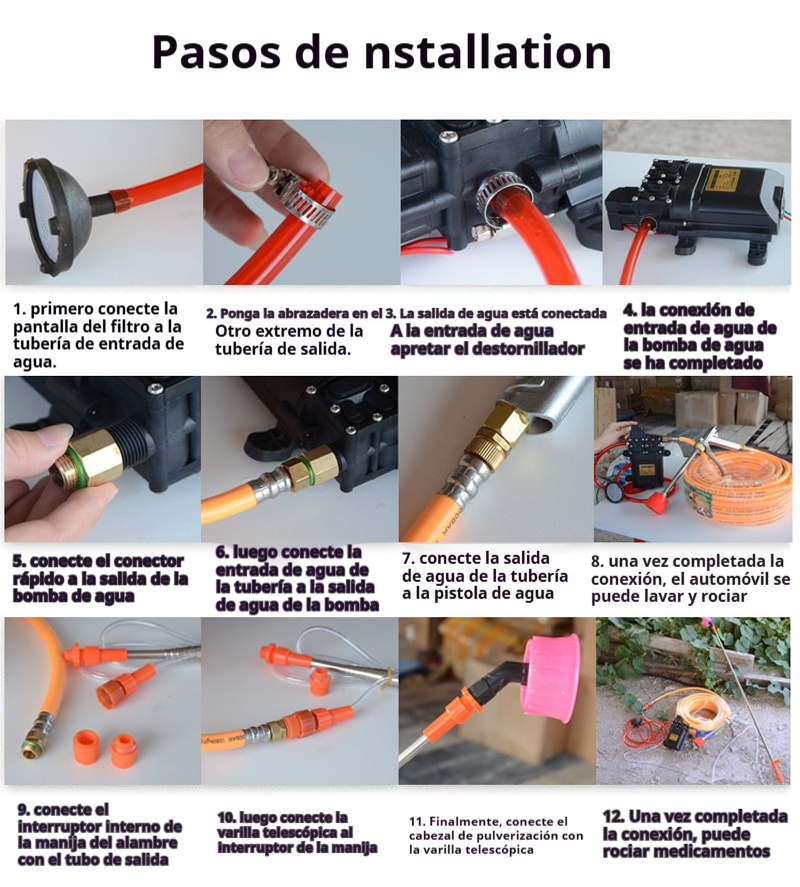 Pasos de nstallation

1. primero conecte la pantalla del filtro a la tubería de entrada de agua.

2. Ponga la abrazadera en el Otro extremo de la tubería de salida.

3. La salida de agua está conectada A la entrada de agua apretar el destornillador

4. la conexión de entrada de agua de la bomba de agua se ha completado

5. conecte el conector rápido a la salida de la bomba de agua

6. luego conecte la entrada de agua de la tubería a la salida de agua de la bomba

7. conecte la salida de agua de la tubería a la pistola de agua

8. una vez completada la conexión, el automóvil se puede lavar y rociar

9. conecte el interruptor interno de la manija del alambre con el tubo de salida

10. luego conecte la varilla telescópica al interruptor de la manija

11. Finalmente, conecte el cabezal de pulverización con la varilla telescópica

12. Una vez completada la conexión, puede rociar medicamentos