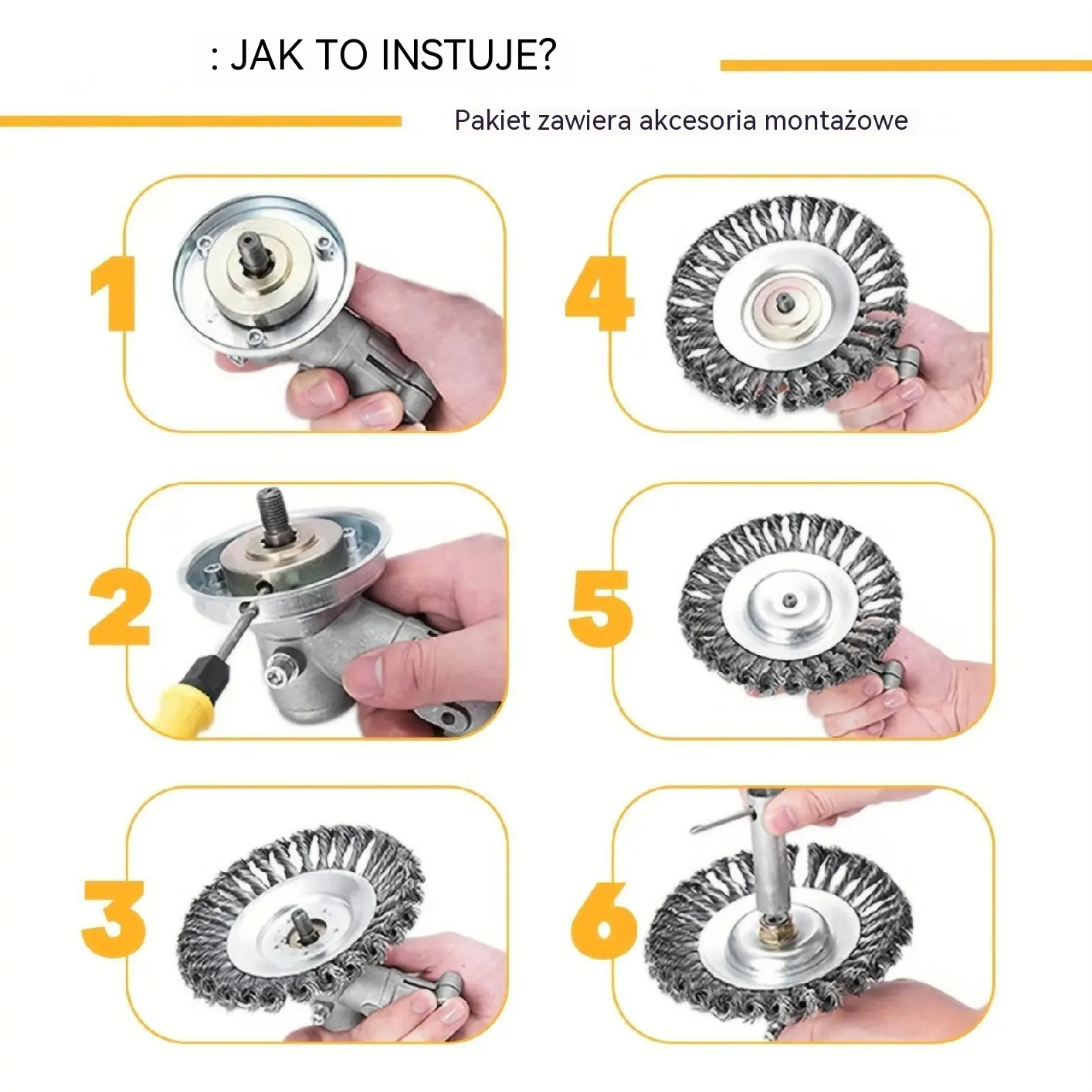 : JAK TO INSTUJE?

Pakiet zawiera akcesoria montażowe

1

4

2

5

3

6