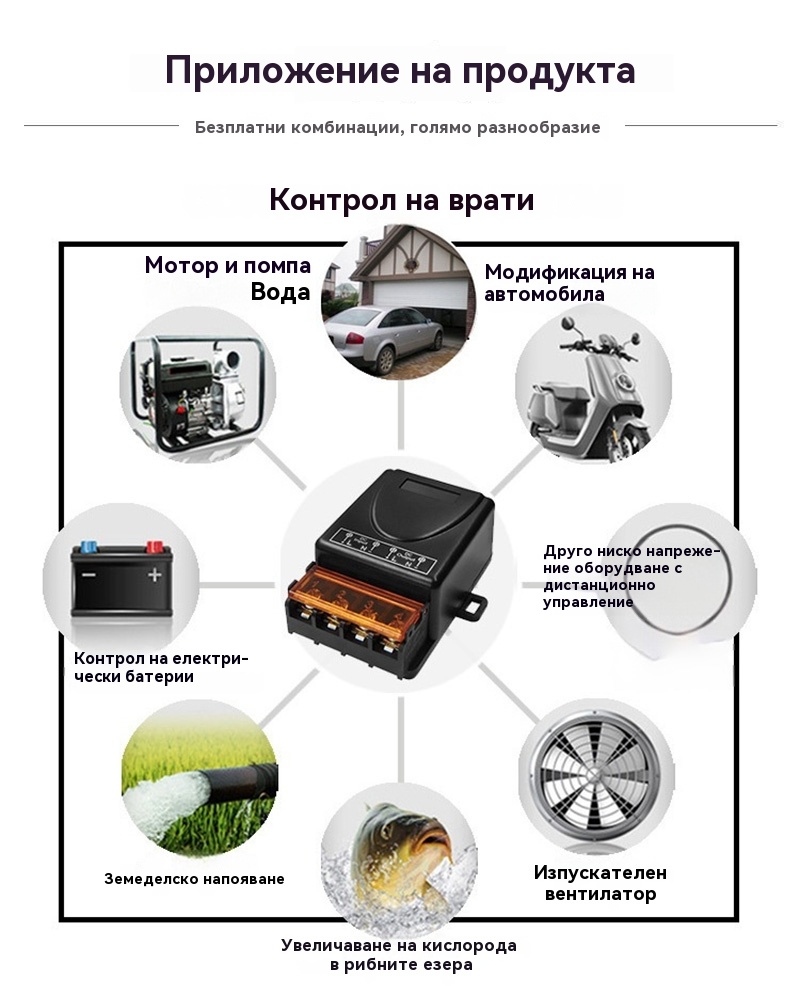 Приложение на продукта

Безплатни комбинации, голямо разнообразие

Контрол на врати

Мотор и помпа Вода

Модификация на автомобила

Друго ниско напрежение оборудване с дистанционно управление

Контрол на електрически батерии

Земеделско напояване

Изпускателен вентилатор

Увеличаване на кислорода в рибните езера