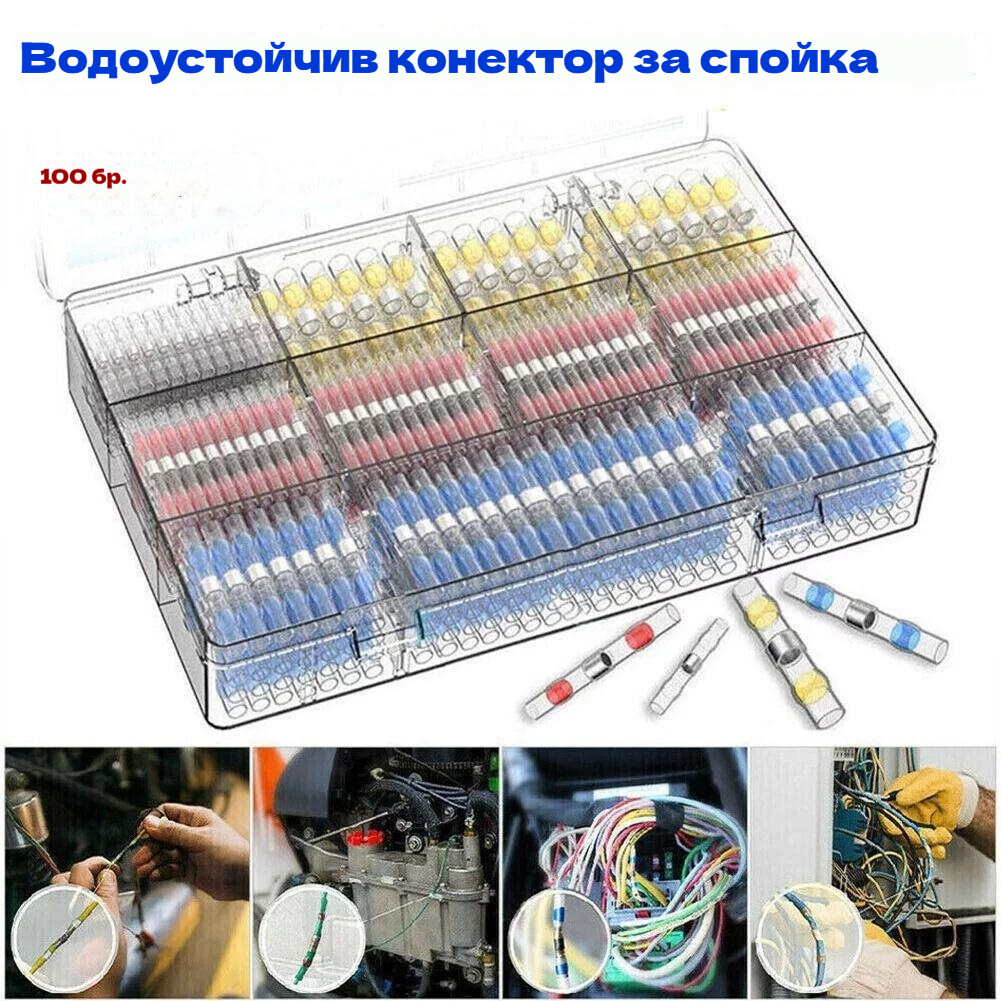 Водоустойчив конектор за спойка

100 бр.