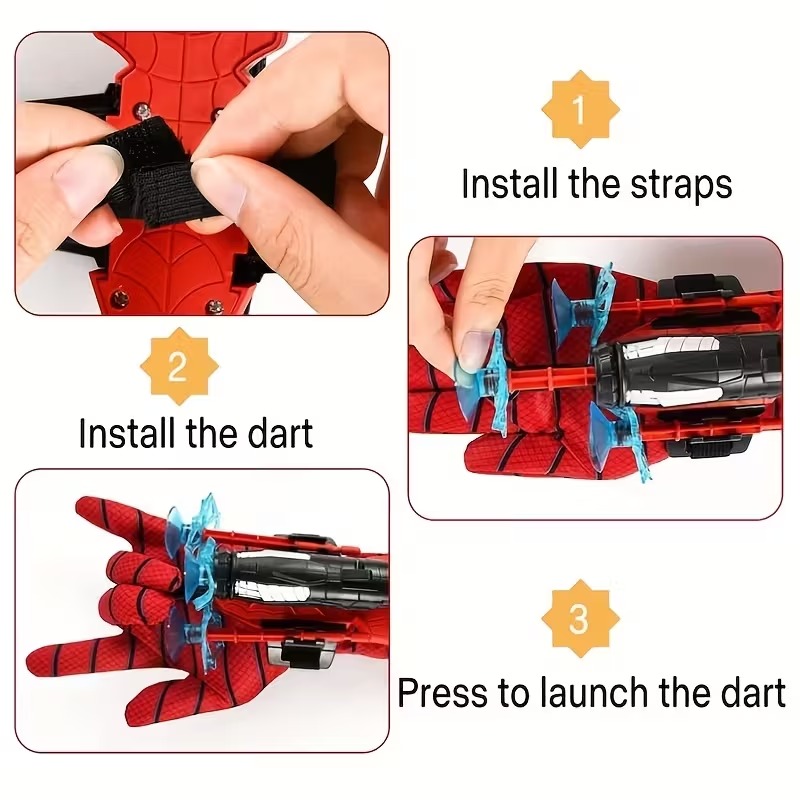 1
Install the straps

2
Install the dart

3
Press to launch the dart