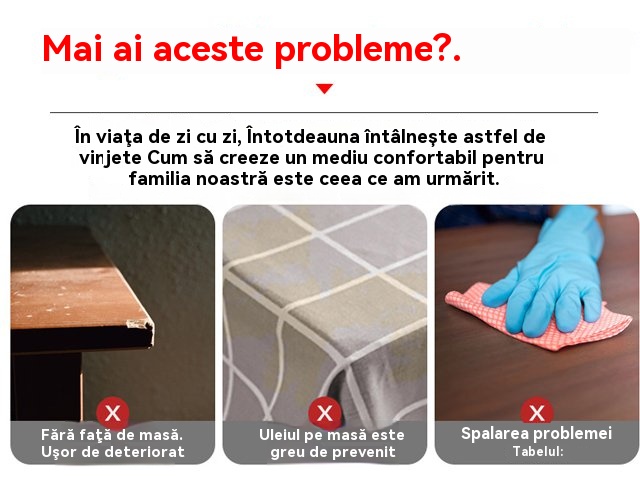 Mai ai aceste probleme?.

În viaţa de zi cu zi, Întotdeauna întâlneşte astfel de vinjete Cum să creeze un mediu confortabil pentru familia noastră este ceea ce am urmărit.

X
Fără faţă de masă. Uşor de deteriorat

X
Uleiul pe masă este greu de prevenit

X
Spalarea problemei Tabelul: