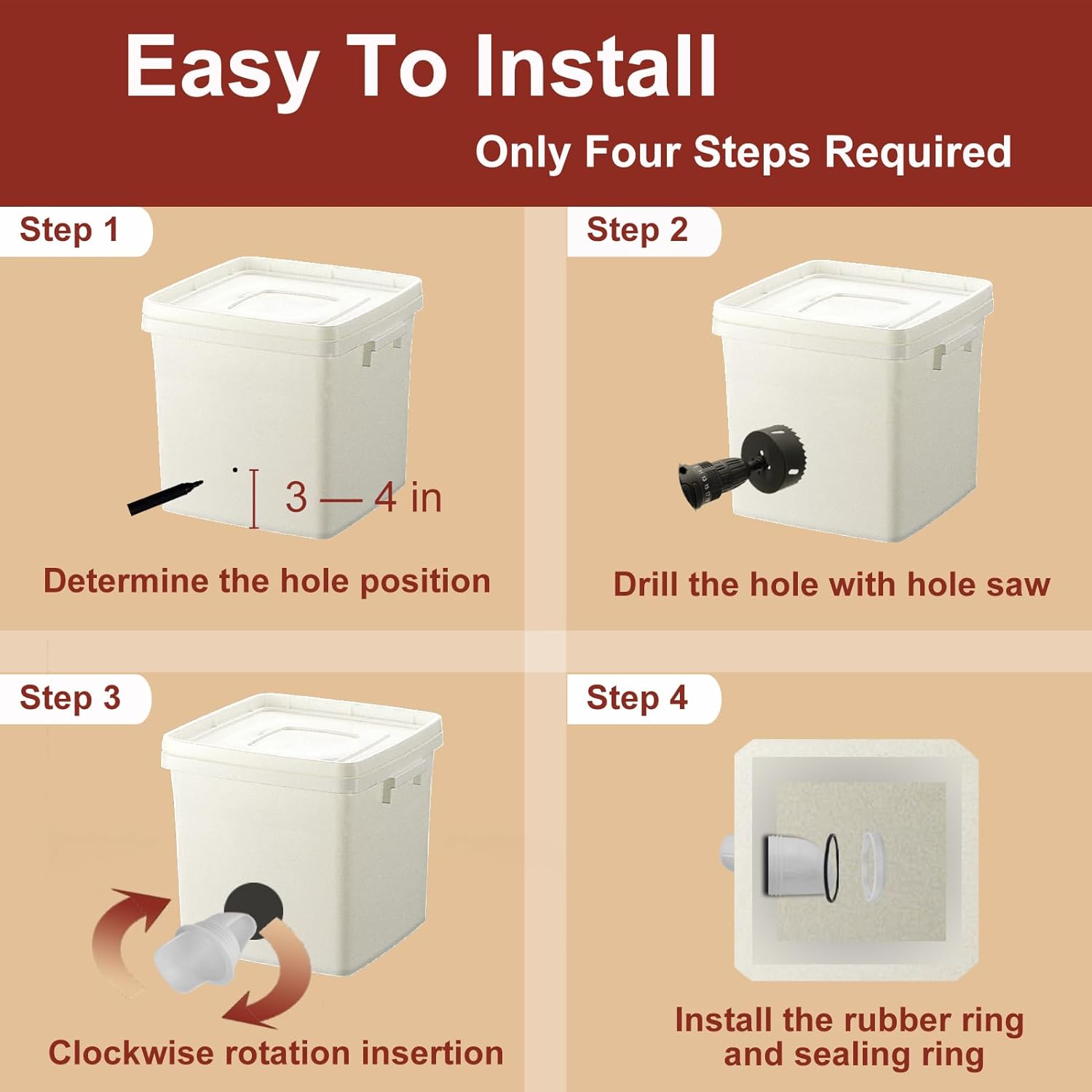 Easy To Install

Only Four Steps Required

Step 1

3 — 4 in

Determine the hole position

Step 2

Drill the hole with hole saw

Step 3

Clockwise rotation insertion

Step 4

Install the rubber ring and sealing ring