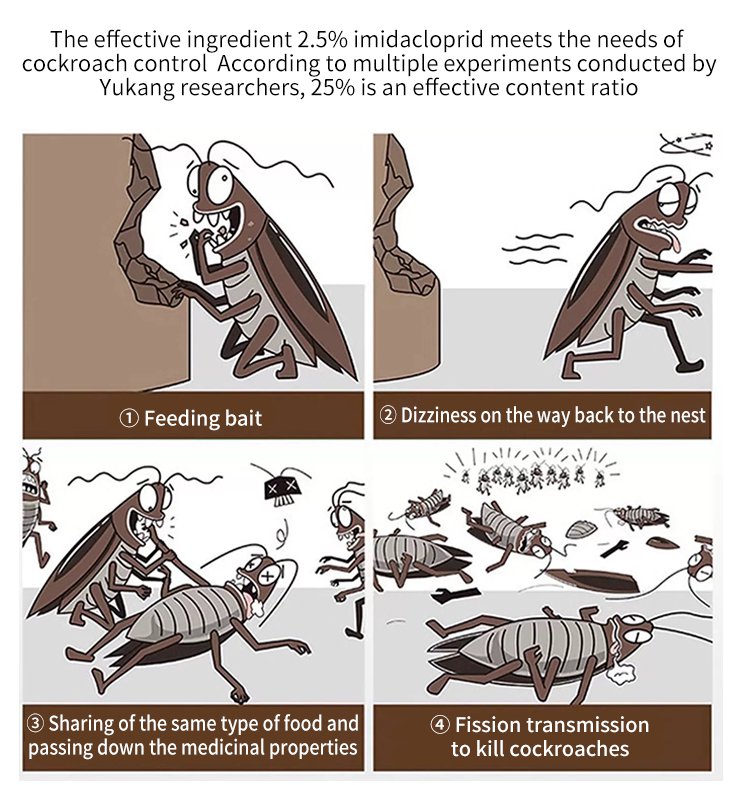 The effective ingredient 2.5% imidacloprid meets the needs of cockroach control According to multiple experiments conducted by Yukang researchers, 25% is an effective content ratio

① Feeding bait

② Dizziness on the way back to the nest

③ Sharing of the same type of food and passing down the medicinal properties

④ Fission transmission to kill cockroaches