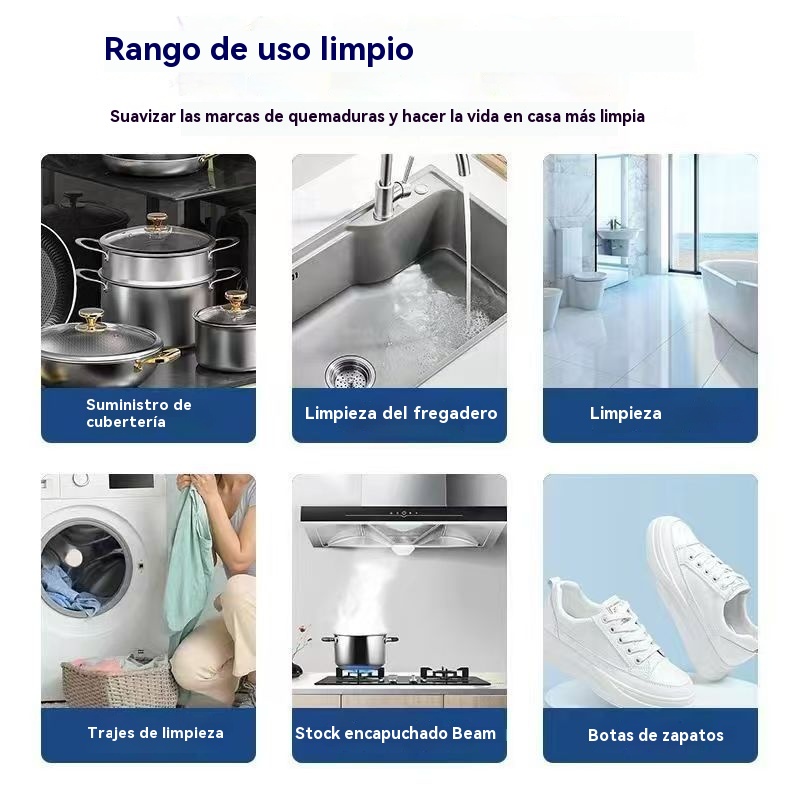 Rango de uso limpio

Suavizar las marcas de quemaduras y hacer la vida en casa más limpia

Suministro de cubertería

Limpieza del fregadero

Limpieza

Trajes de limpieza

Stock encapuchado Beam

Botas de zapatos