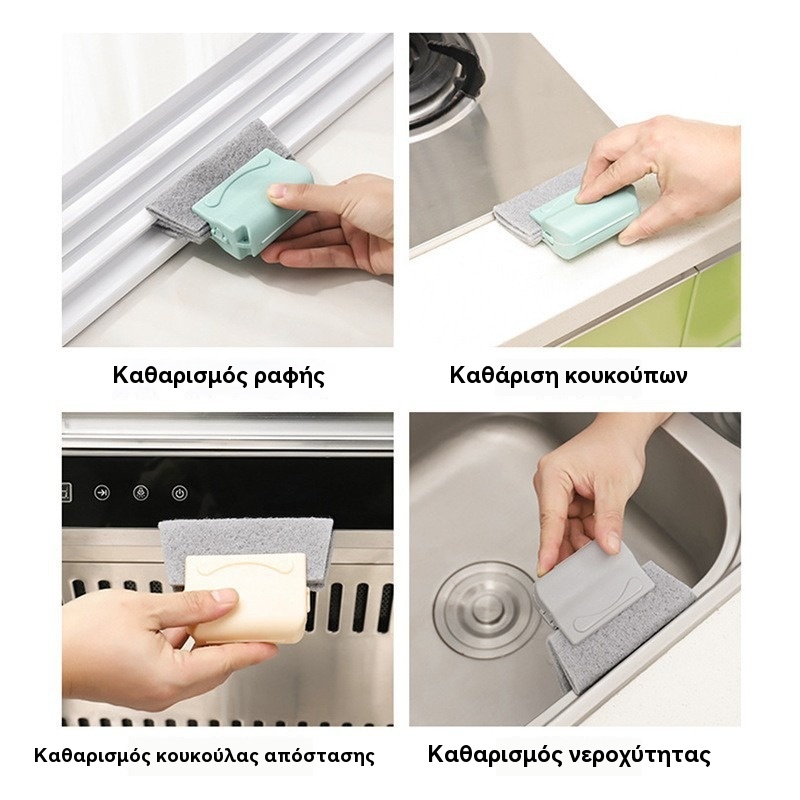 Καθαρισμός ραφής

Καθάριση κουκούπων

Καθαρισμός κουκούλας απόστασης

Καθαρισμός νεροχύτητας