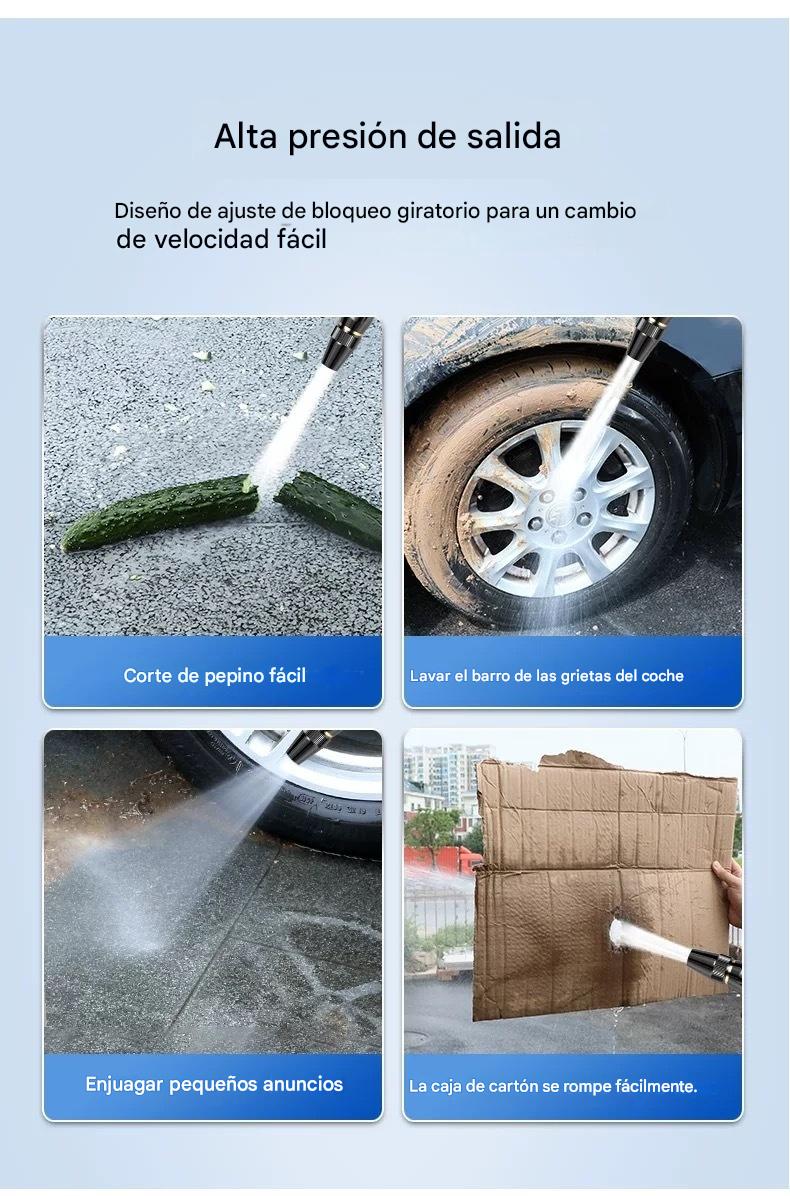 Alta presión de salida

Diseño de ajuste de bloqueo giratorio para un cambio de velocidad fácil

Corte de pepino fácil

Lavar el barro de las grietas del coche

Enjuagar pequeños anuncios

La caja de cartón se rompe fácilmente.