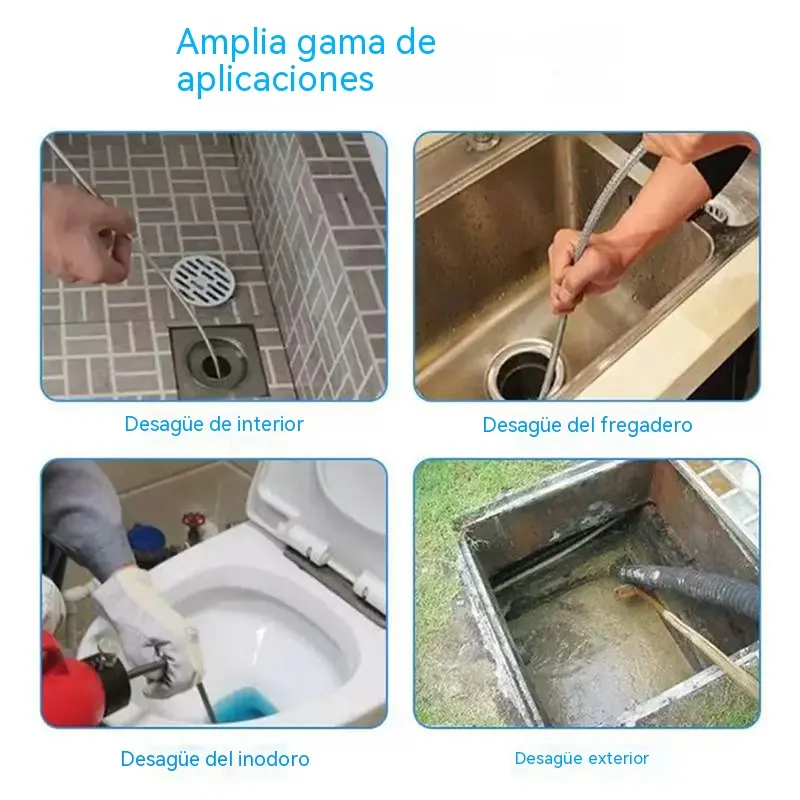 Amplia gama de aplicaciones

Desagüe de interior

Desagüe del fregadero

Desagüe del inodoro

Desagüe exterior